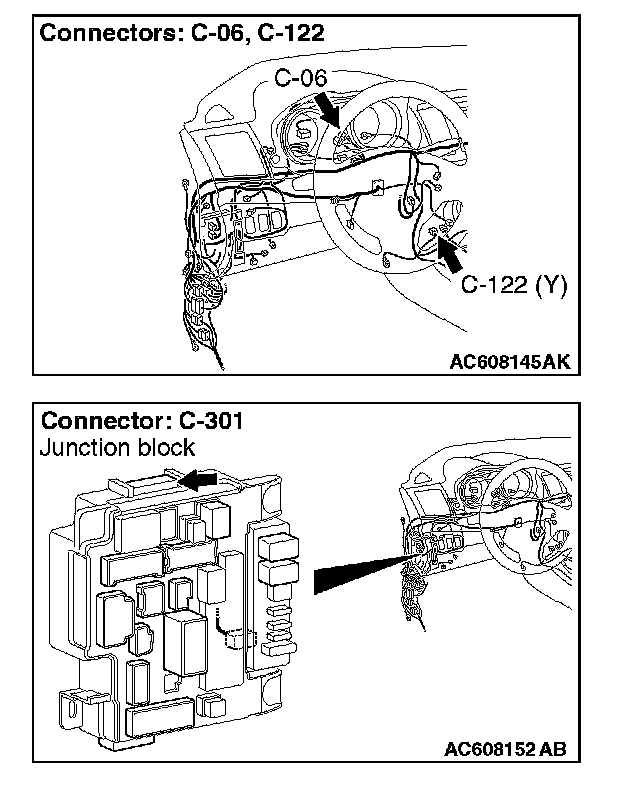 Connectors: C-06, C-122

C-06

C-122 (Y)

AC608145AK

Connector: C-301
Junction block

AC608152 AB