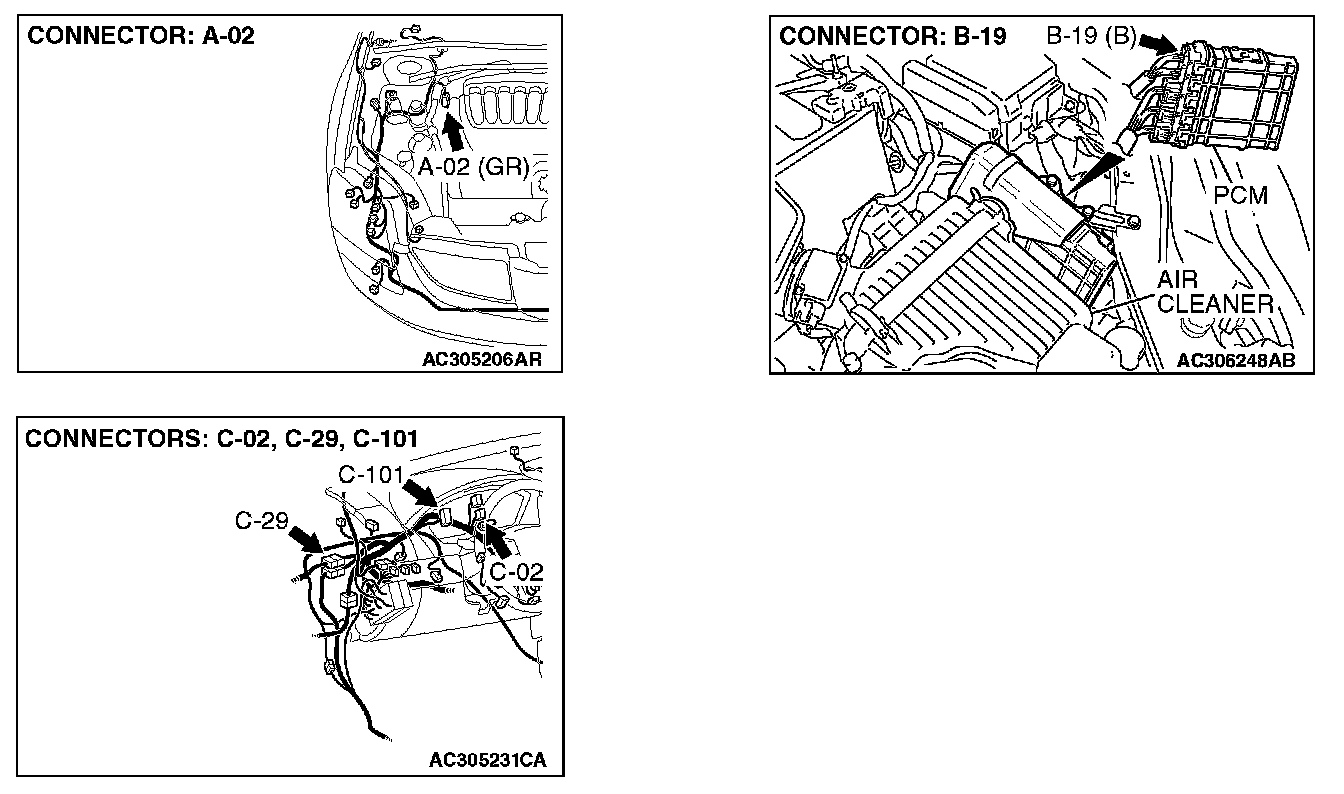 CONNECTOR: A-02

A-02 (GR)

AC305206AR

CONNECTOR: B-19

B-19 (B)

PCM

AIR CLEANER

AC306248AB

CONNECTORS: C-02, C-29, C-101

C-101

C-29

C-02

AC305231CA