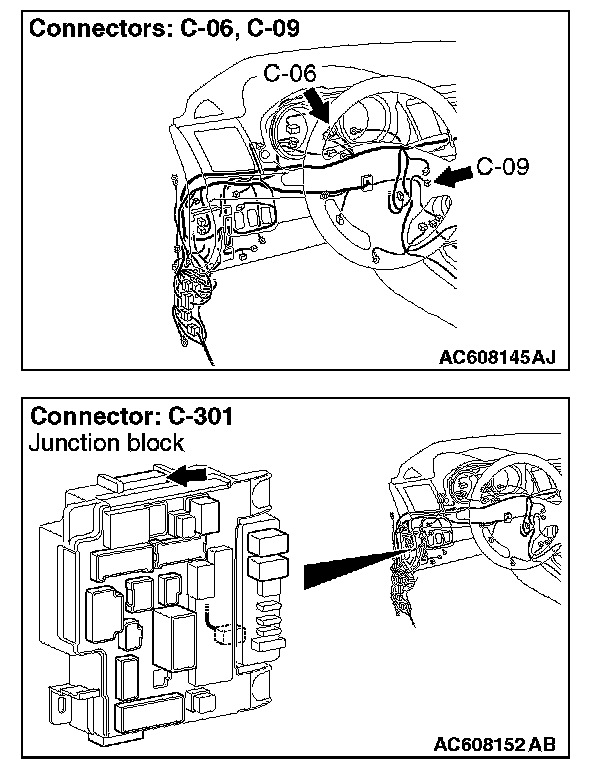 Connectors: C-06, C-09

C-06

C-09

AC608145AJ

Connector: C-301
Junction block

AC608152AB