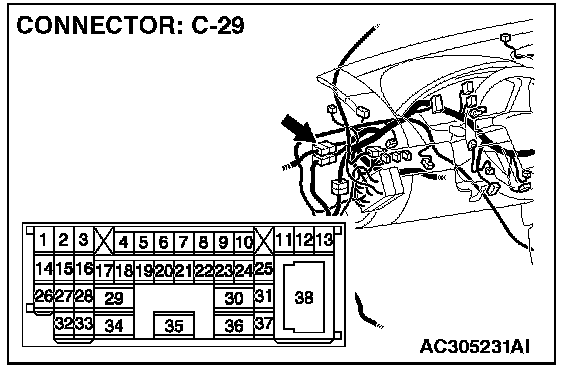 CONNECTOR: C-29

1 2 3 4 5 6 7 8 9 10 11 12 13
14 15 16 17 18 19 20 21 22 23 24 25
26 27 28 29 30 31 38
32 33 34 35 36 37

AC305231AI