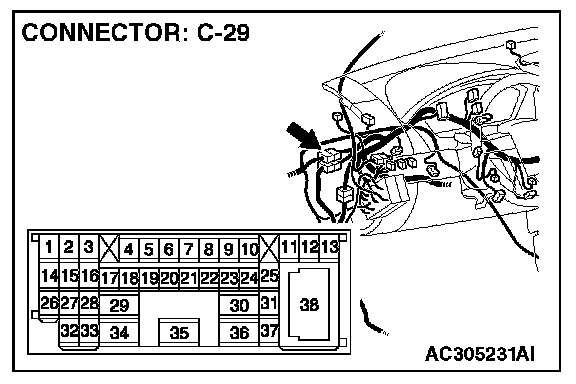 CONNECTOR: C-29

1 2 3 4 5 6 7 8 9 10 11 12 13
14 15 16 17 18 19 20 21 22 23 24 25
26 27 28 29 30 31 38
32 33 34 35 36 37

AC305231AI