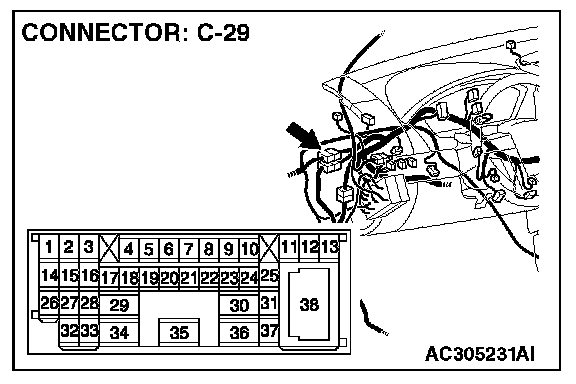 CONNECTOR: C-29

1 2 3 4 5 6 7 8 9 10 11 12 13
14 15 16 17 18 19 20 21 22 23 24 25
26 27 28 29 30 31 38
32 33 34 35 36 37

AC305231AI