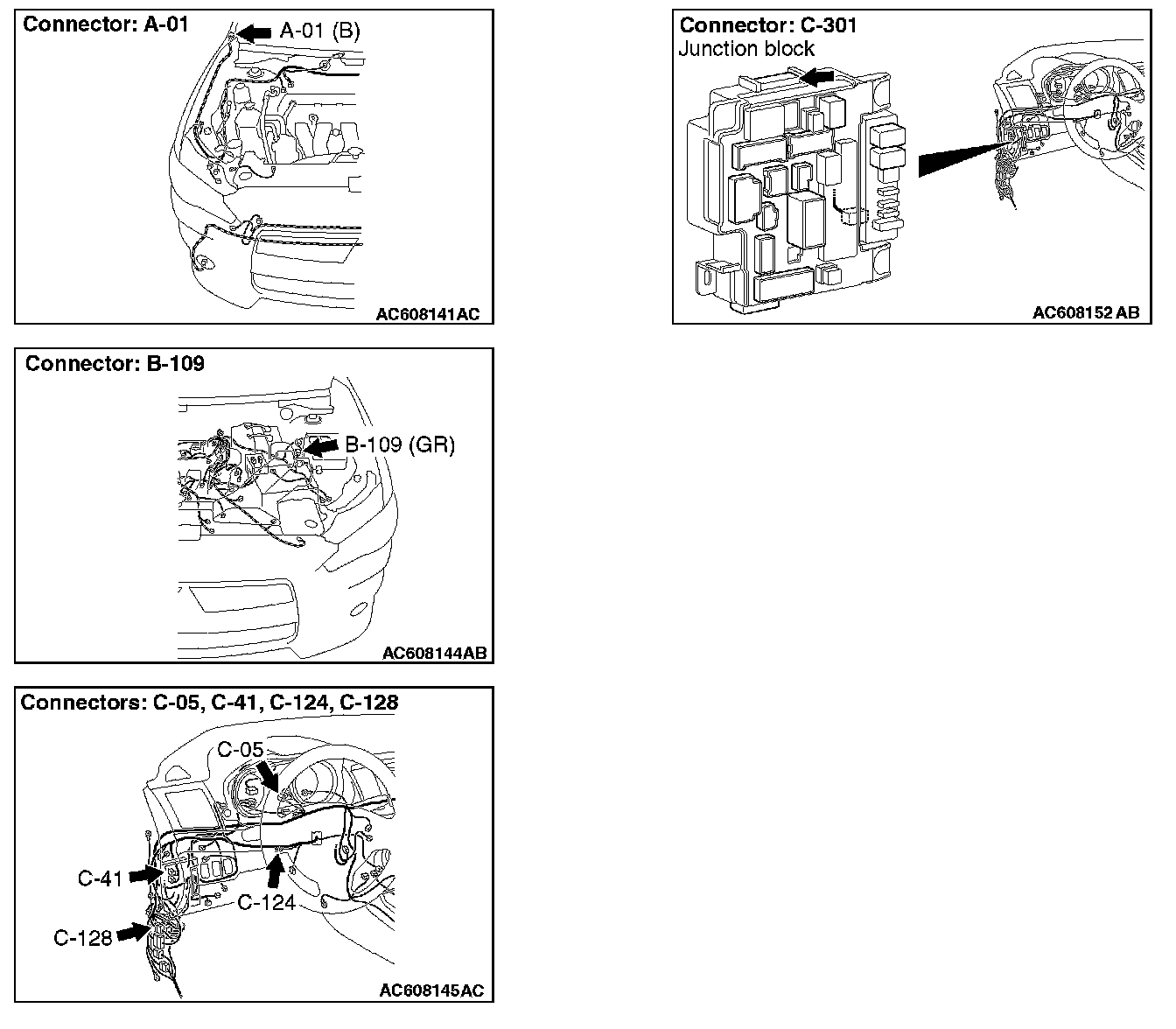 Connector: A-01

A-01 (B)

AC608141AC

Connector: B-109

B-109 (GR)

AC608144AB

Connectors: C-05, C-41, C-124, C-128

C-05

C-41

C-124

C-128

AC608145AC

Connector: C-301
Junction block

AC608152 AB