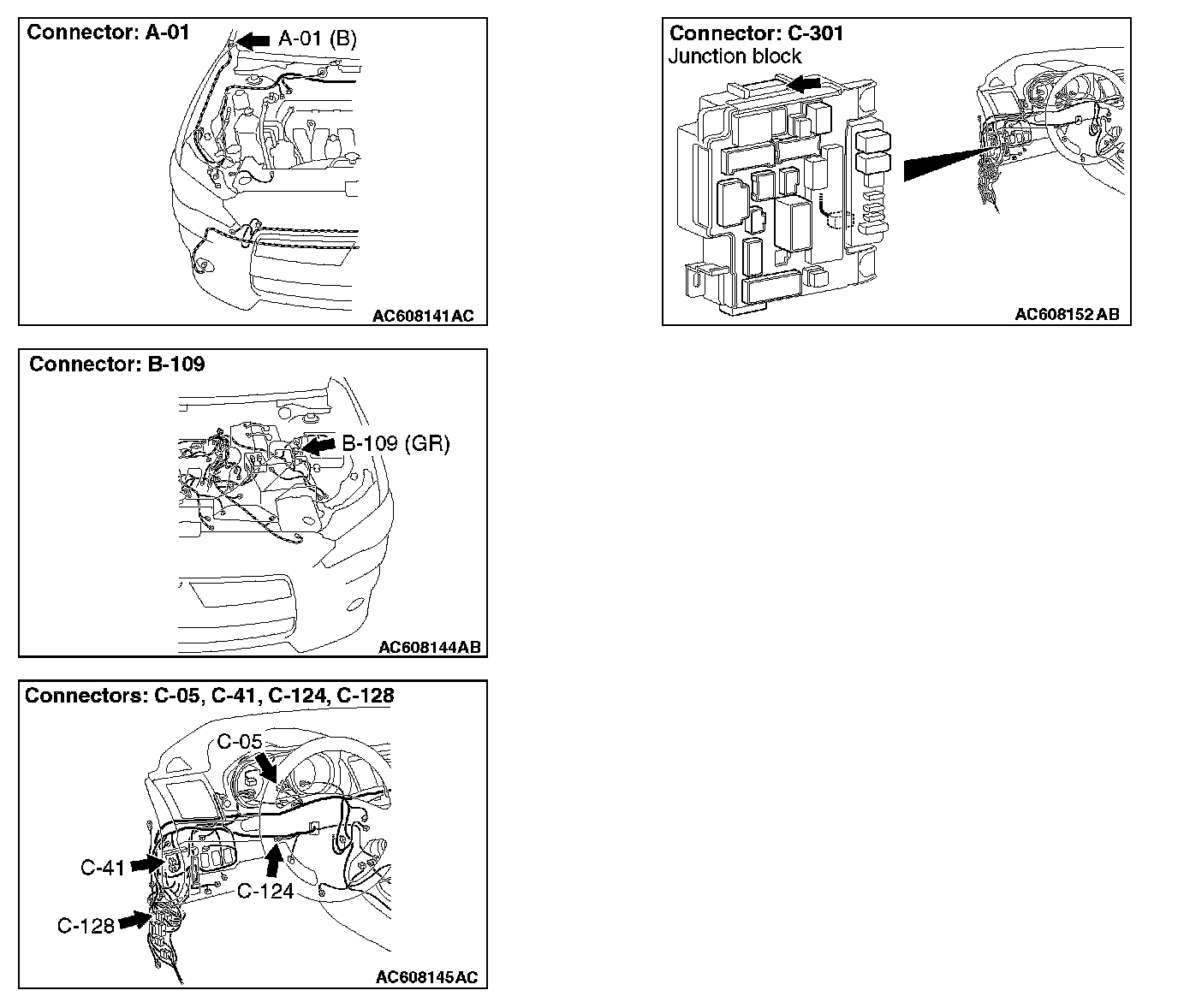 Connector: A-01
A-01 (B)
AC608141AC

Connector: B-109
B-109 (GR)
AC608144AB

Connectors: C-05, C-41, C-124, C-128
C-05
C-41
C-124
C-128
AC608145AC

Connector: C-301
Junction block
AC608152 AB