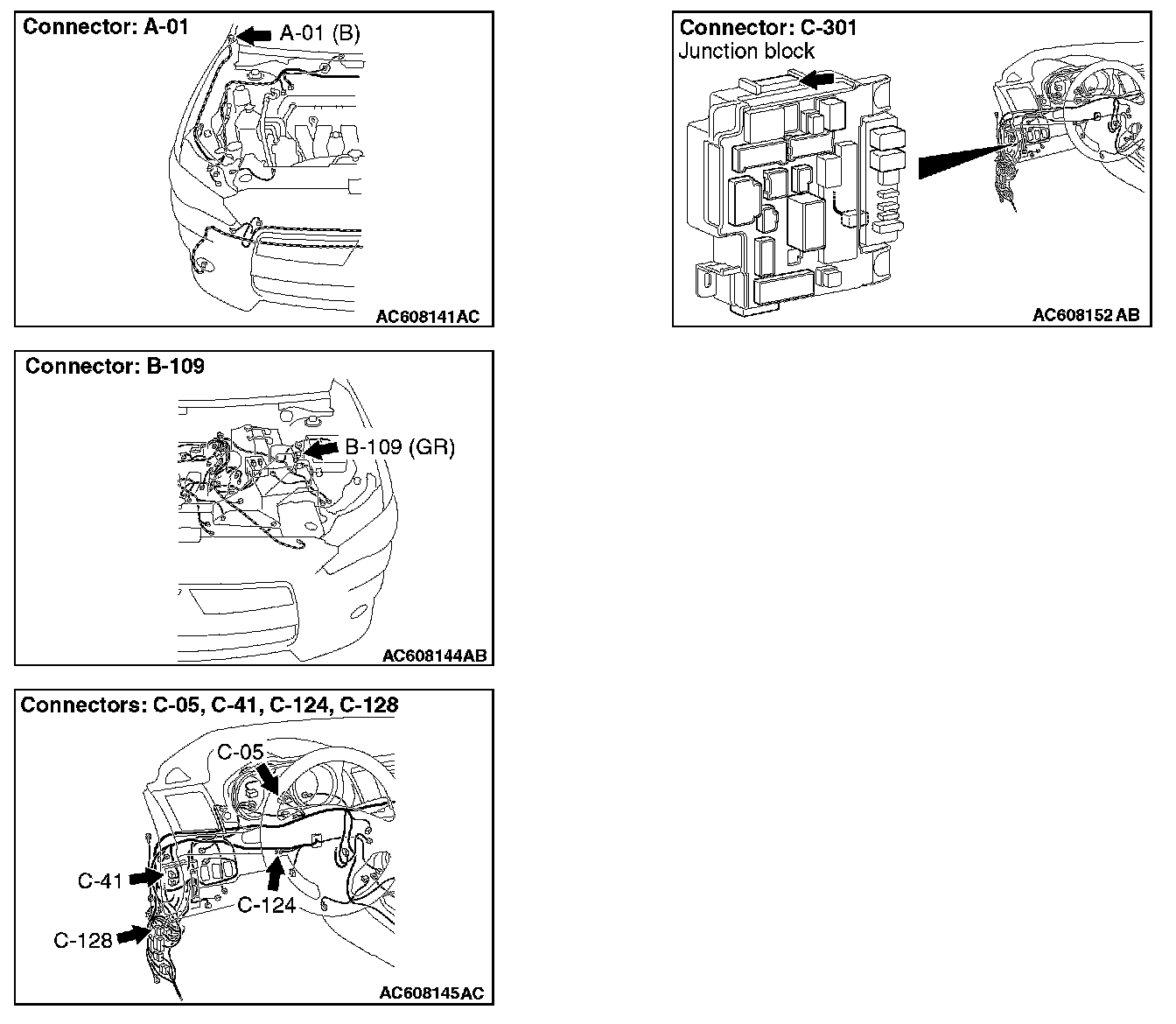 Connector: A-01

A-01 (B)

AC608141AC

Connector: B-109

B-109 (GR)

AC608144AB

Connectors: C-05, C-41, C-124, C-128

C-05

C-41

C-124

C-128

AC608145AC

Connector: C-301
Junction block

AC608152 AB