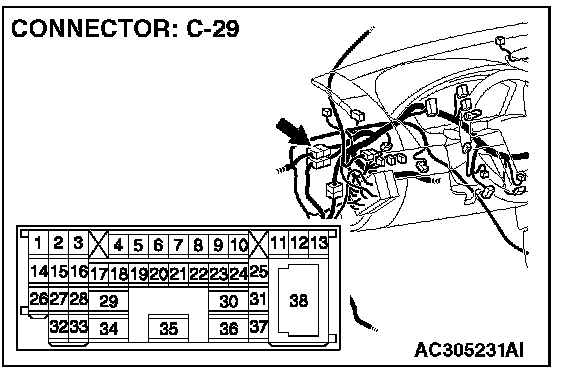 CONNECTOR: C-29

1 2 3 4 5 6 7 8 9 10 11 12 13
14 15 16 17 18 19 20 21 22 23 24 25
26 27 28 29 30 31 38
32 33 34 35 36 37

AC305231AI