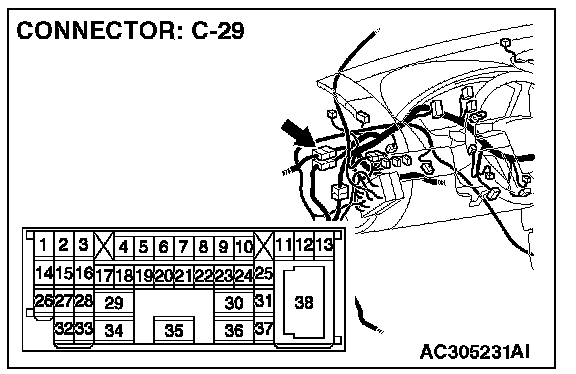 CONNECTOR: C-29

1 2 3 4 5 6 7 8 9 10 11 12 13
14 15 16 17 18 19 20 21 22 23 24 25
26 27 28 29 30 31 38
32 33 34 35 36 37

AC305231AI