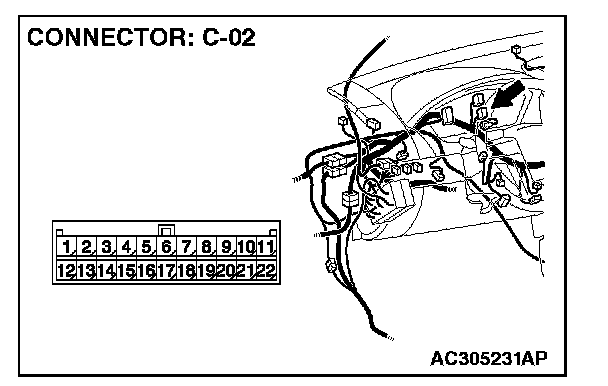 CONNECTOR: C-02

| 1 | 2 | 3 | 4 | 5 | 6 | 7 | 8 | 9 | 10 | 11 |
|---|---|---|---|---|---|---|---|---|---|---|
| 12 | 13 | 14 | 15 | 16 | 17 | 18 | 19 | 20 | 21 | 22 |

AC305231AP