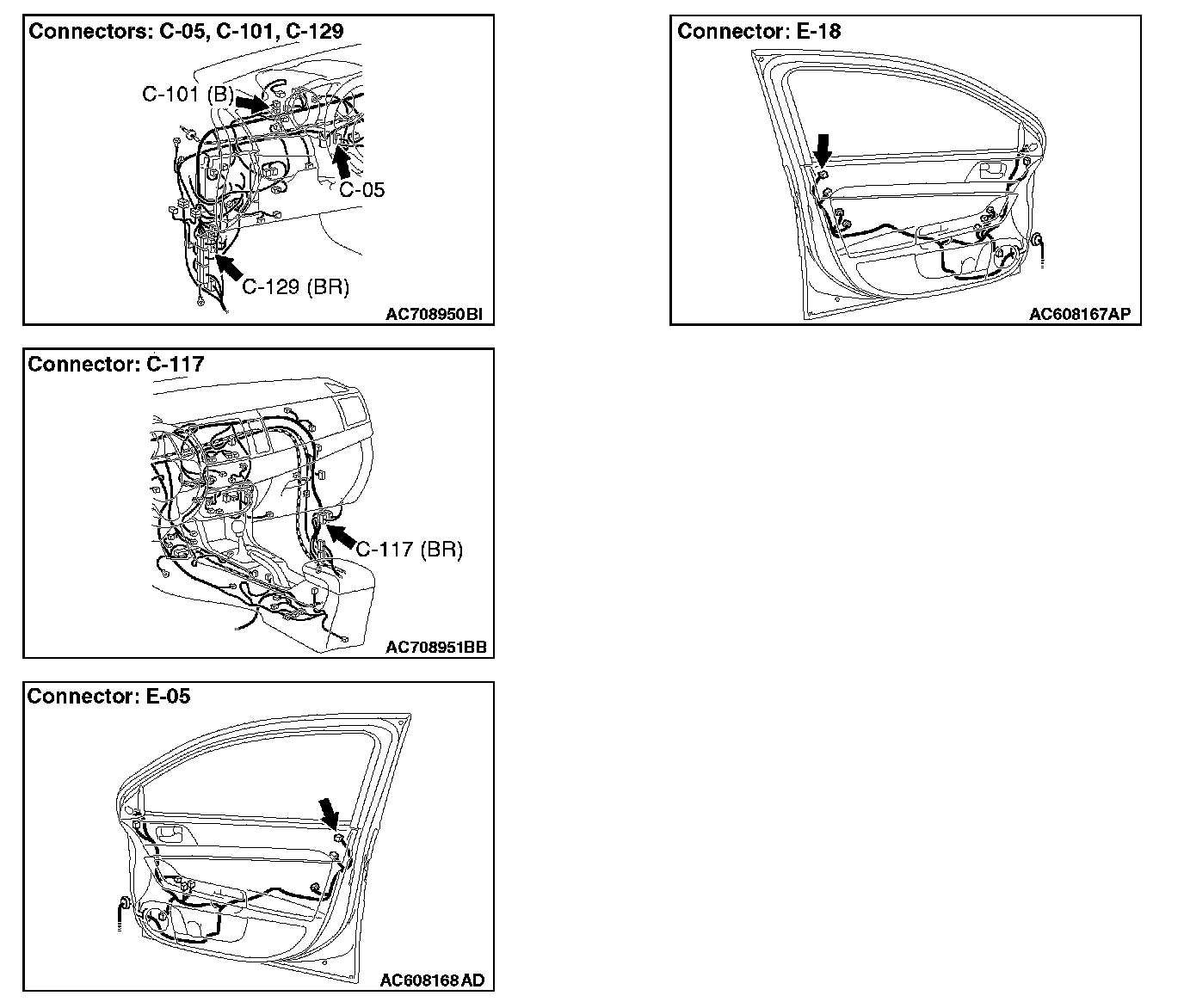 Connectors: C-05, C-101, C-129

C-101 (B)

C-05

C-129 (BR)

AC708950BI

Connector: C-117

C-117 (BR)

AC708951BB

Connector: E-05

AC608168AD

Connector: E-18

AC608167AP