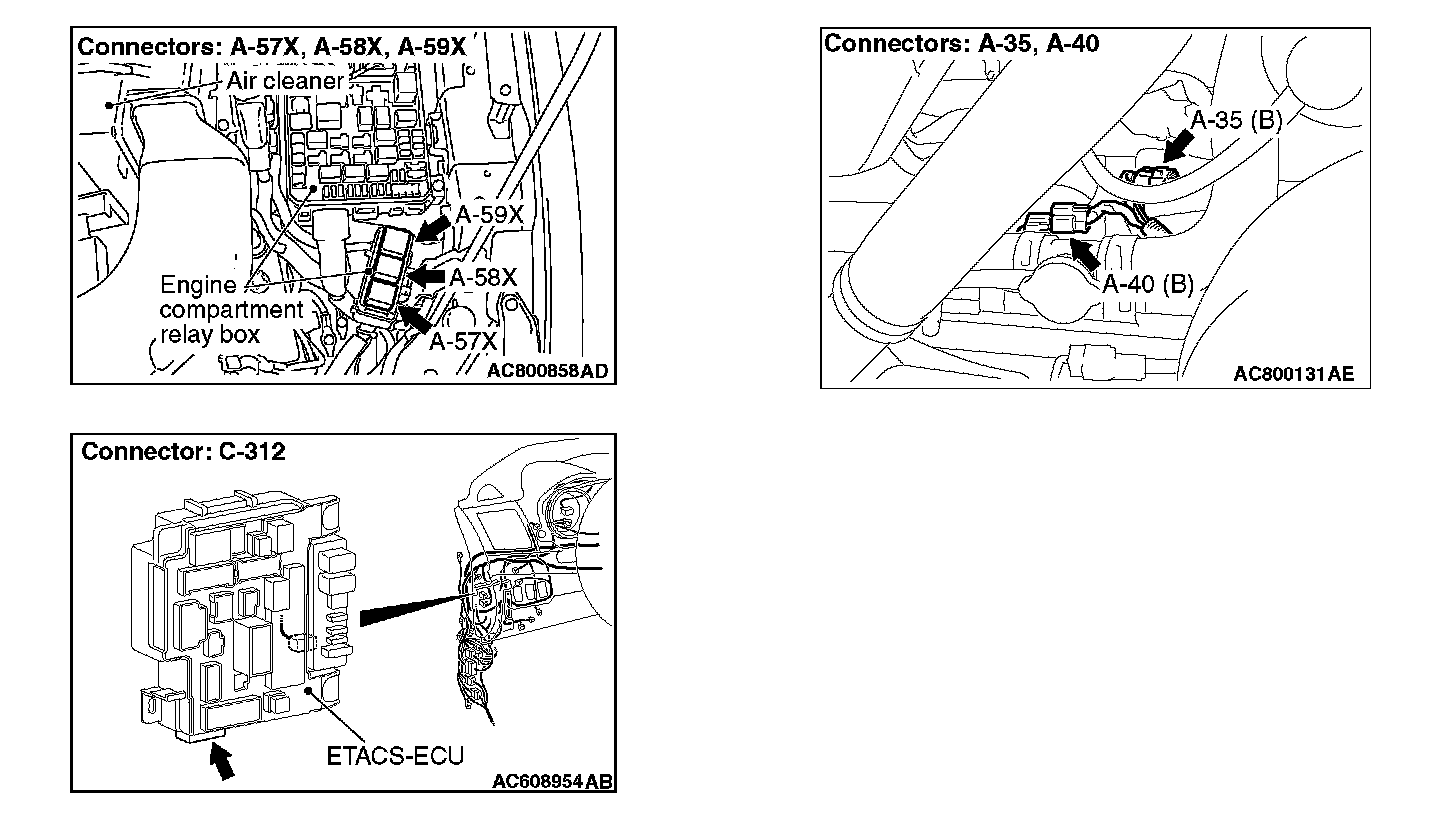 Connectors: A-57X, A-58X, A-59X

Air cleaner

A-59X

A-58X

A-57X

Engine compartment relay box

AC800858AD

Connectors: A-35, A-40

A-35 (B)

A-40 (B)

AC800131AE

Connector: C-312

ETACS-ECU

AC608954AB