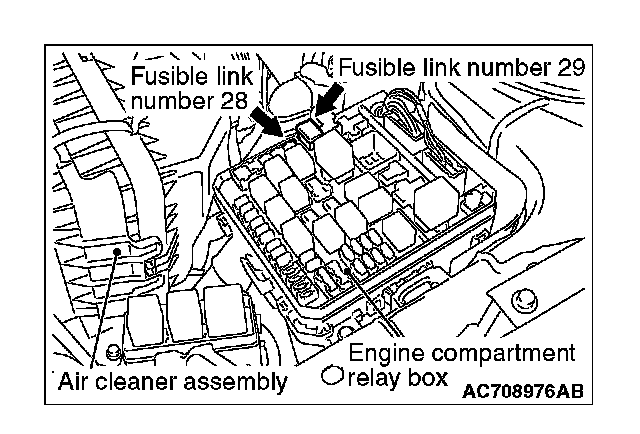 Fusible link number 28

Fusible link number 29

Air cleaner assembly

Engine compartment relay box

AC708976AB