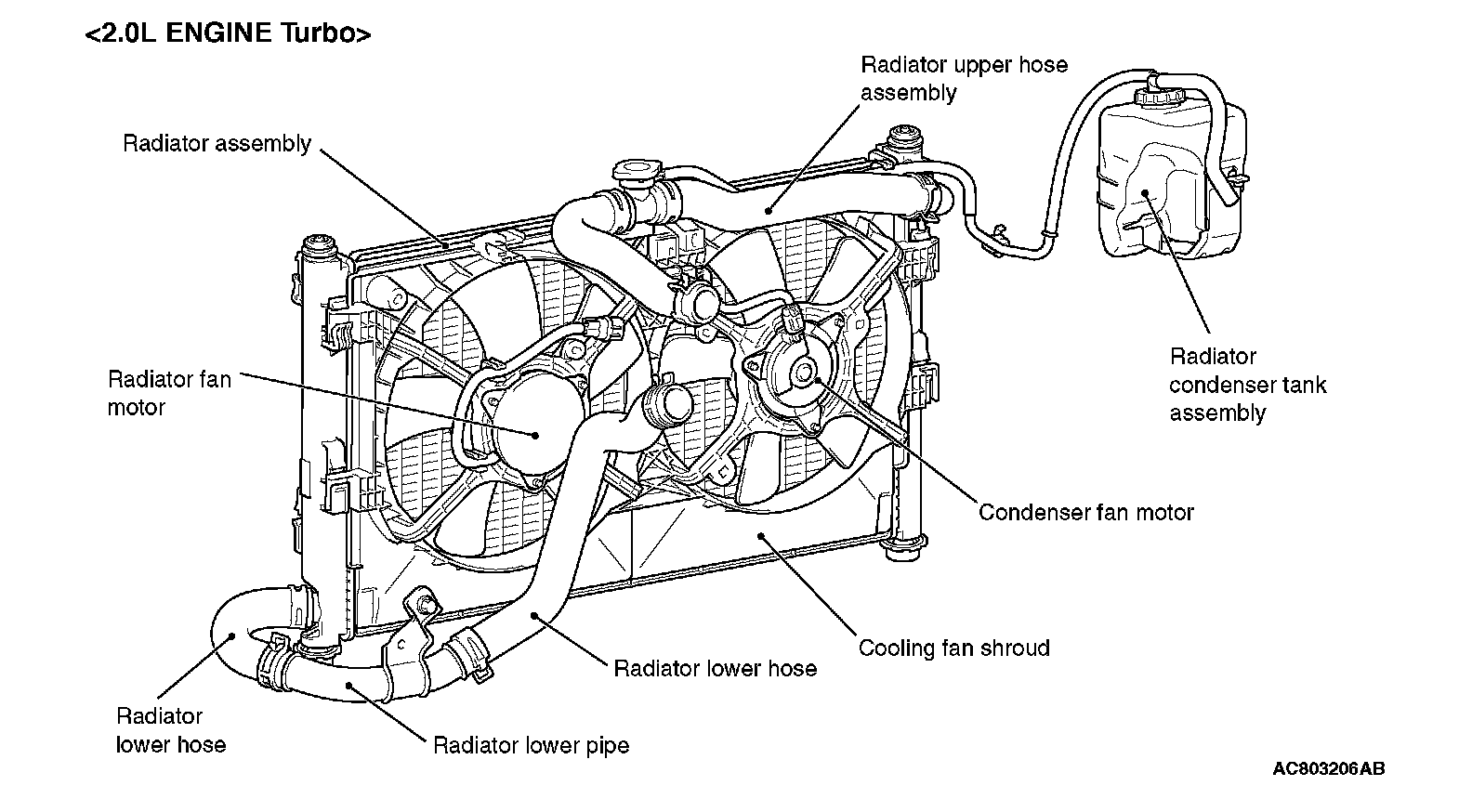 <2.0L ENGINE Turbo>

Radiator upper hose assembly

Radiator assembly

Radiator fan motor

Radiator condenser tank assembly

Condenser fan motor

Cooling fan shroud

Radiator lower hose

Radiator lower hose

Radiator lower pipe

AC803206AB