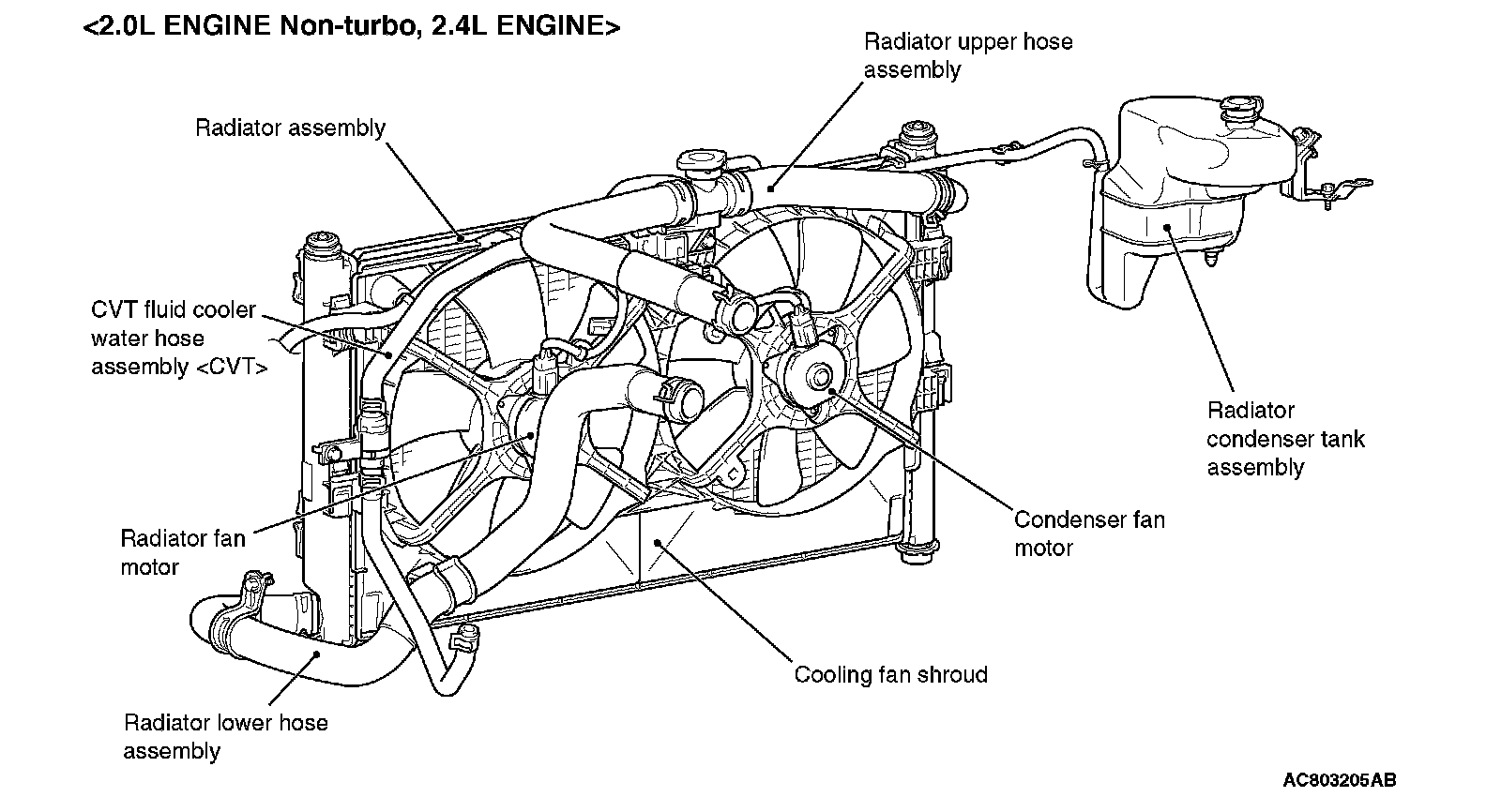 <2.0L ENGINE Non-turbo, 2.4L ENGINE>

Radiator upper hose assembly

Radiator assembly

CVT fluid cooler water hose assembly <CVT>

Radiator condenser tank assembly

Radiator fan motor

Condenser fan motor

Cooling fan shroud

Radiator lower hose assembly

AC803205AB