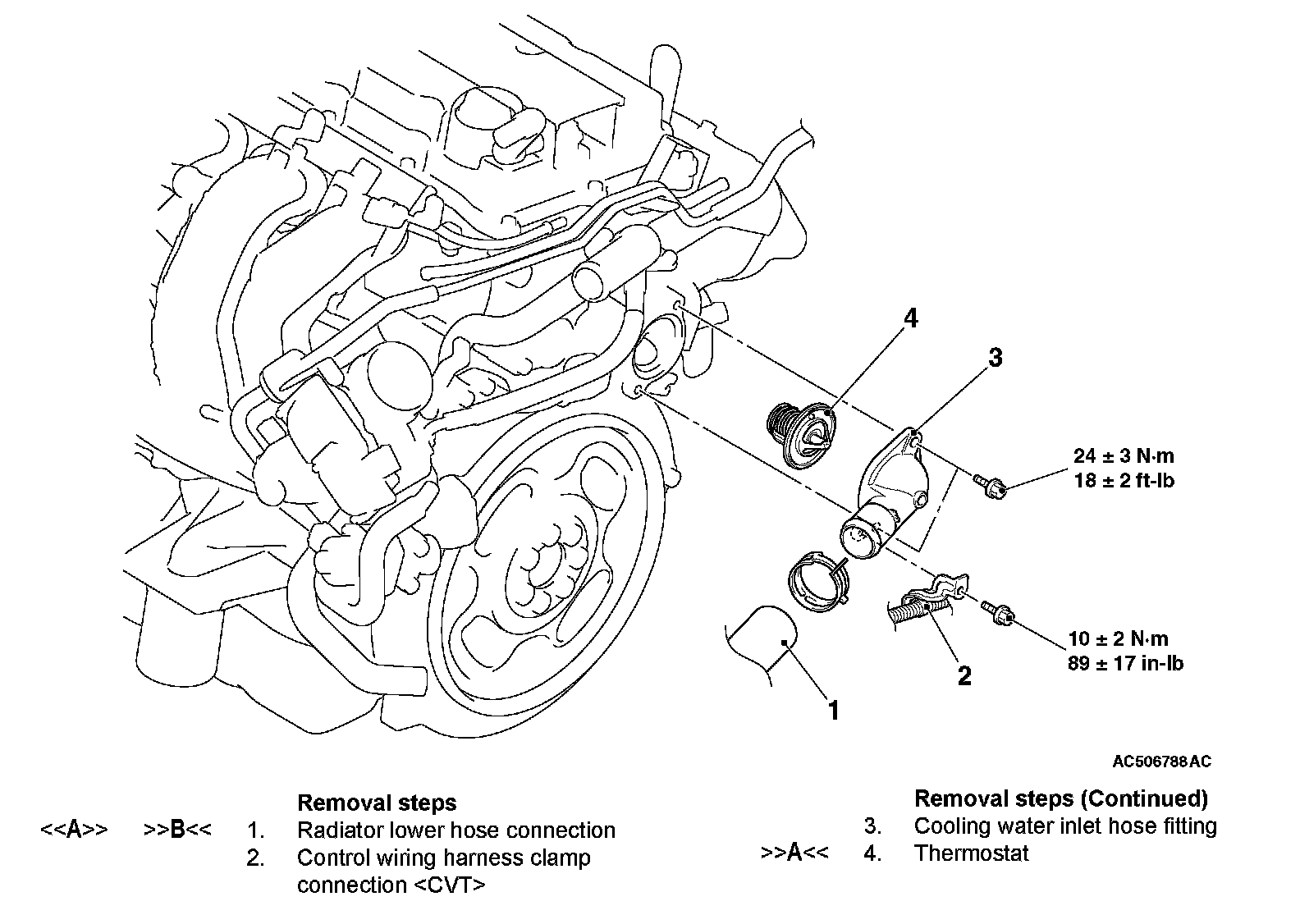 4

3

24 ± 3 N·m
18 ± 2 ft-lb

10 ± 2 N·m
89 ± 17 in-lb

2

1

AC506788AC

Removal steps
<<A>> >>B<< 1. Radiator lower hose connection
2. Control wiring harness clamp connection <CVT>

Removal steps (Continued)
3. Cooling water inlet hose fitting
>>A<< 4. Thermostat