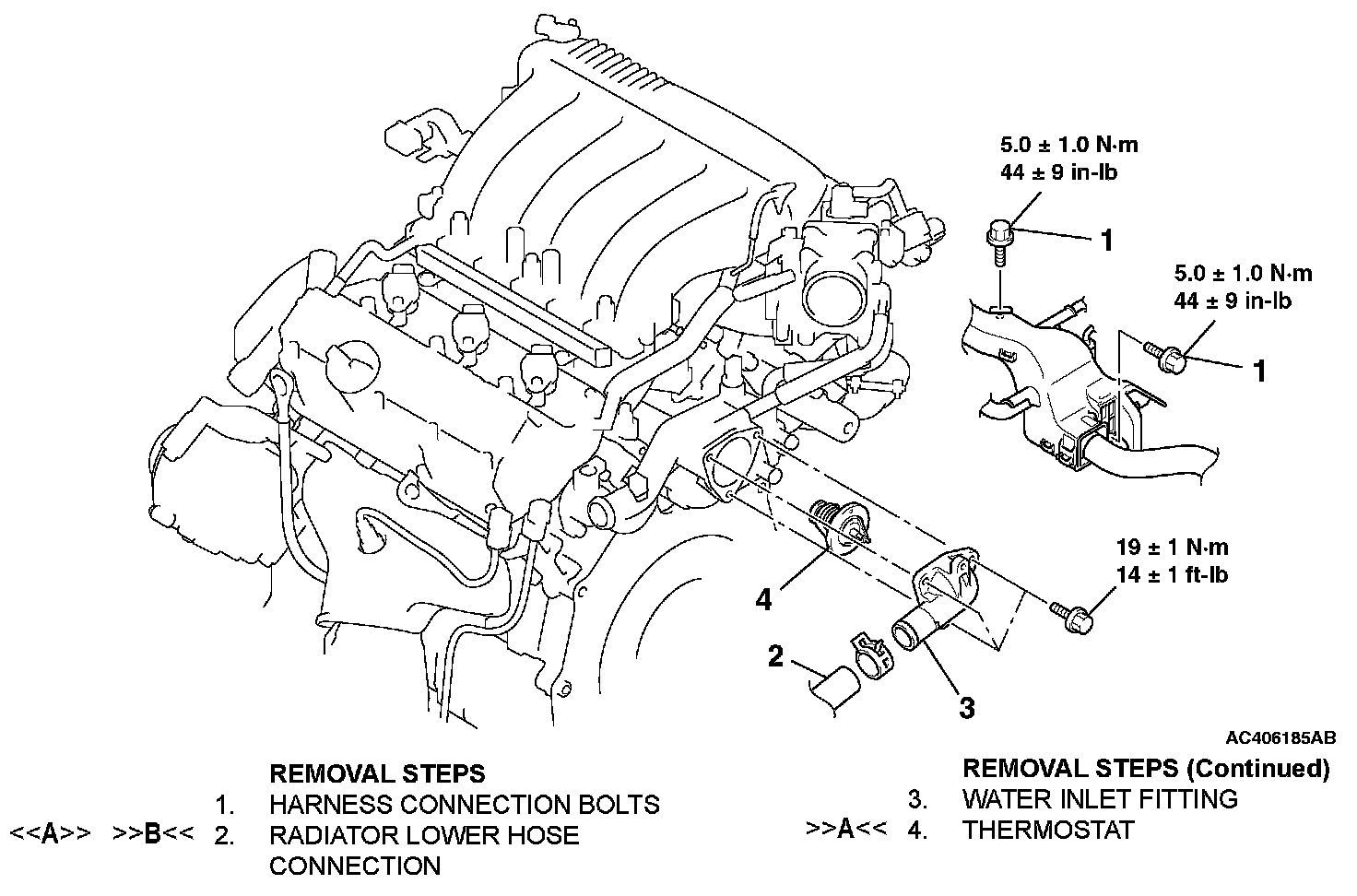 5.0 ± 1.0 N·m
44 ± 9 in-lb

1

5.0 ± 1.0 N·m
44 ± 9 in-lb

1

19 ± 1 N·m
14 ± 1 ft-lb

4

2

3

AC406185AB

REMOVAL STEPS
1. HARNESS CONNECTION BOLTS
<<A>> >>B<< 2. RADIATOR LOWER HOSE CONNECTION

REMOVAL STEPS (Continued)
3. WATER INLET FITTING
>>A<< 4. THERMOSTAT