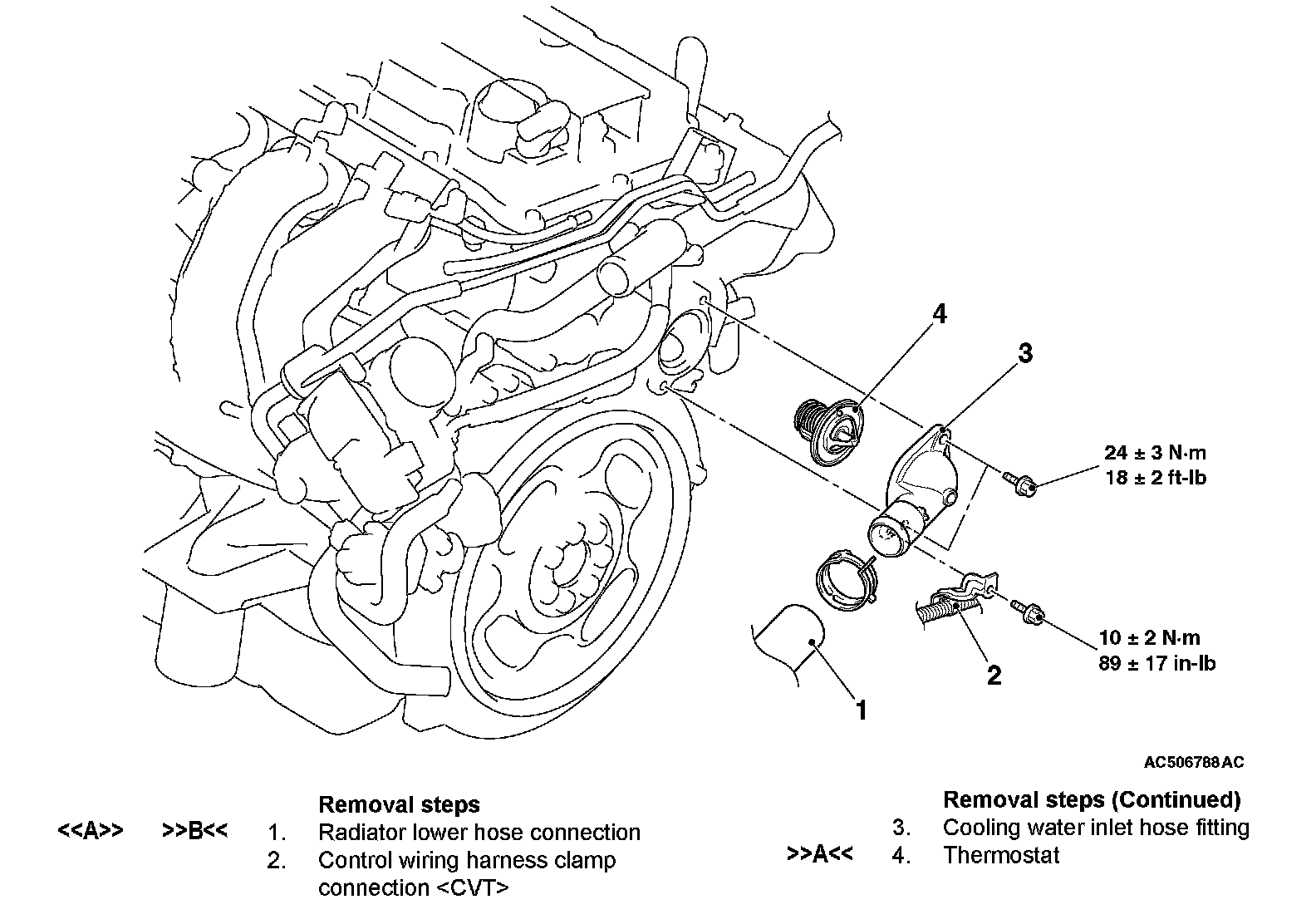 4

3

24 ± 3 N·m
18 ± 2 ft-lb

10 ± 2 N·m
89 ± 17 in-lb

2

1

AC506788AC

Removal steps
<<A>> >>B<< 1. Radiator lower hose connection
2. Control wiring harness clamp connection <CVT>

Removal steps (Continued)
3. Cooling water inlet hose fitting
>>A<< 4. Thermostat