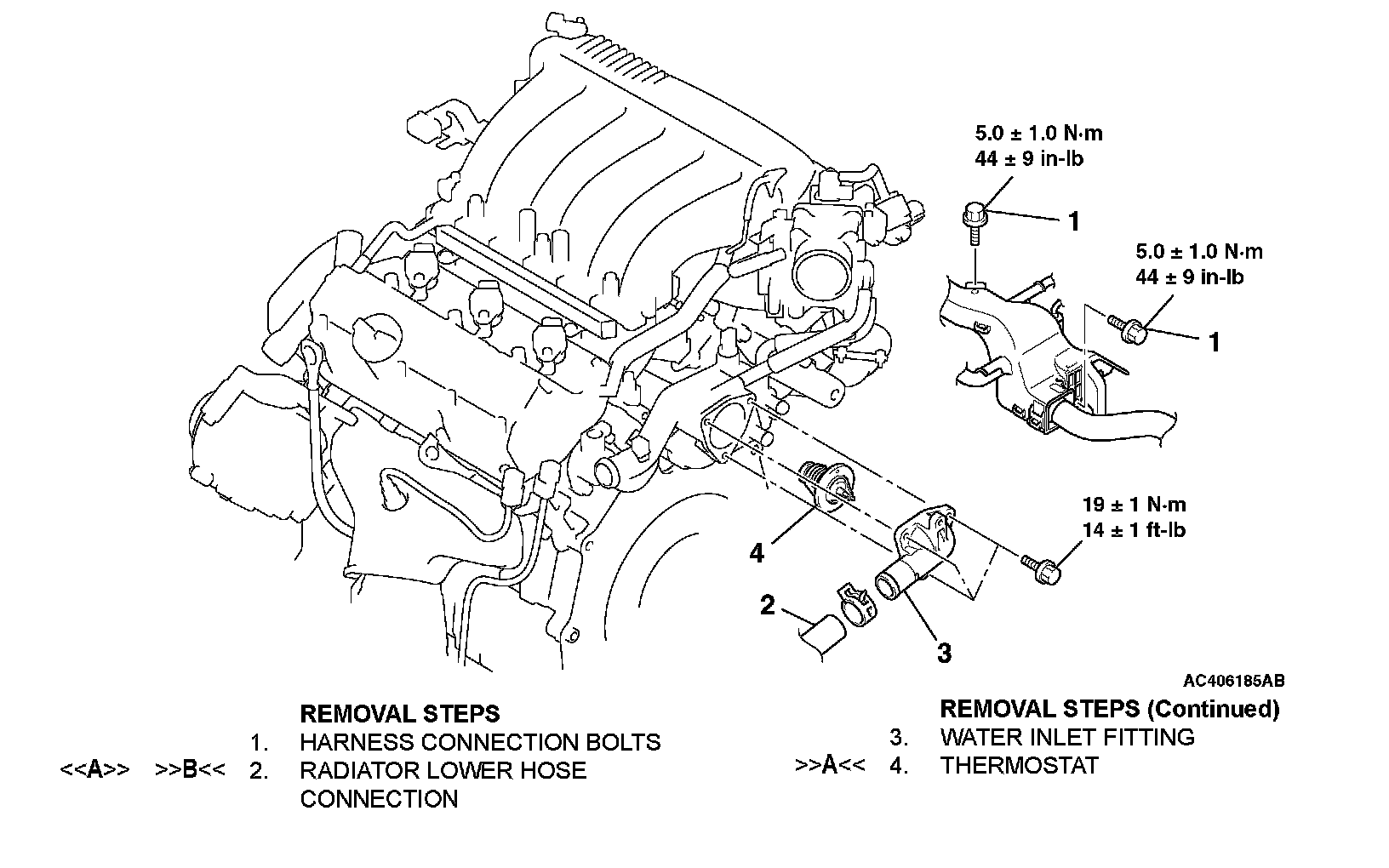 5.0 ± 1.0 N·m
44 ± 9 in-lb

1

5.0 ± 1.0 N·m
44 ± 9 in-lb

1

19 ± 1 N·m
14 ± 1 ft-lb

4

2

3

AC406185AB

REMOVAL STEPS
1. HARNESS CONNECTION BOLTS
<<A>> >>B<< 2. RADIATOR LOWER HOSE CONNECTION

REMOVAL STEPS (Continued)
3. WATER INLET FITTING
>>A<< 4. THERMOSTAT