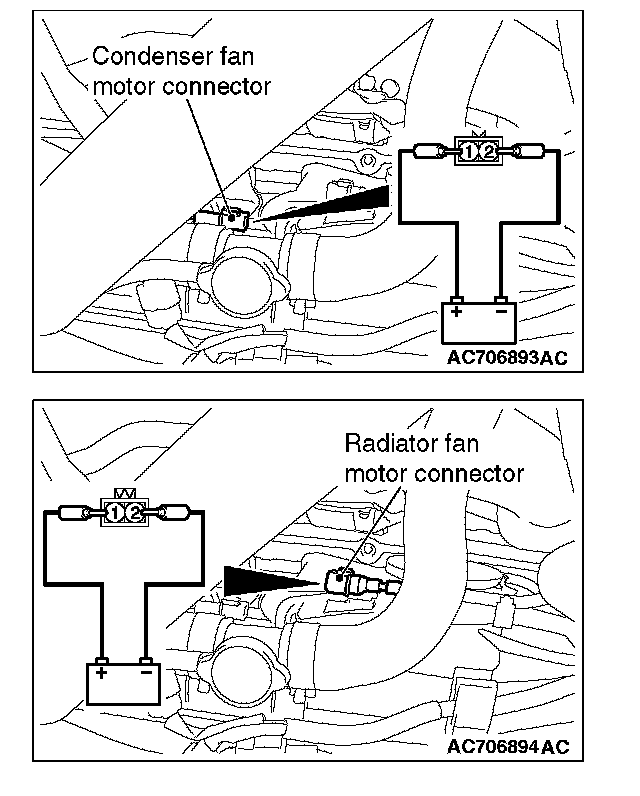 Condenser fan motor connector

1 2

+ −

AC706893AC

Radiator fan motor connector

1 2

+ −

AC706894AC