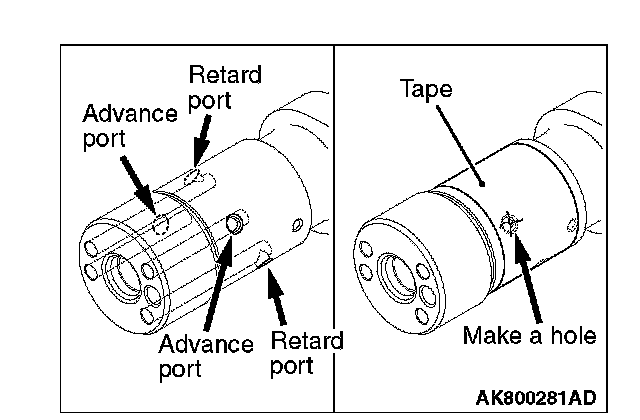 Retard port

Advance port

Advance port

Retard port

Tape

Make a hole

AK800281AD