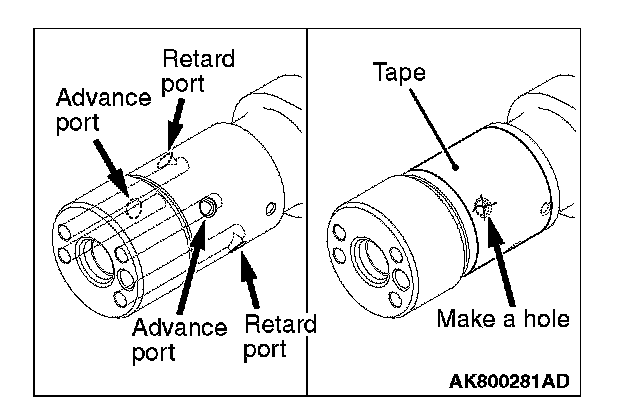 Retard port

Advance port

Advance port

Retard port

Tape

Make a hole

AK800281AD