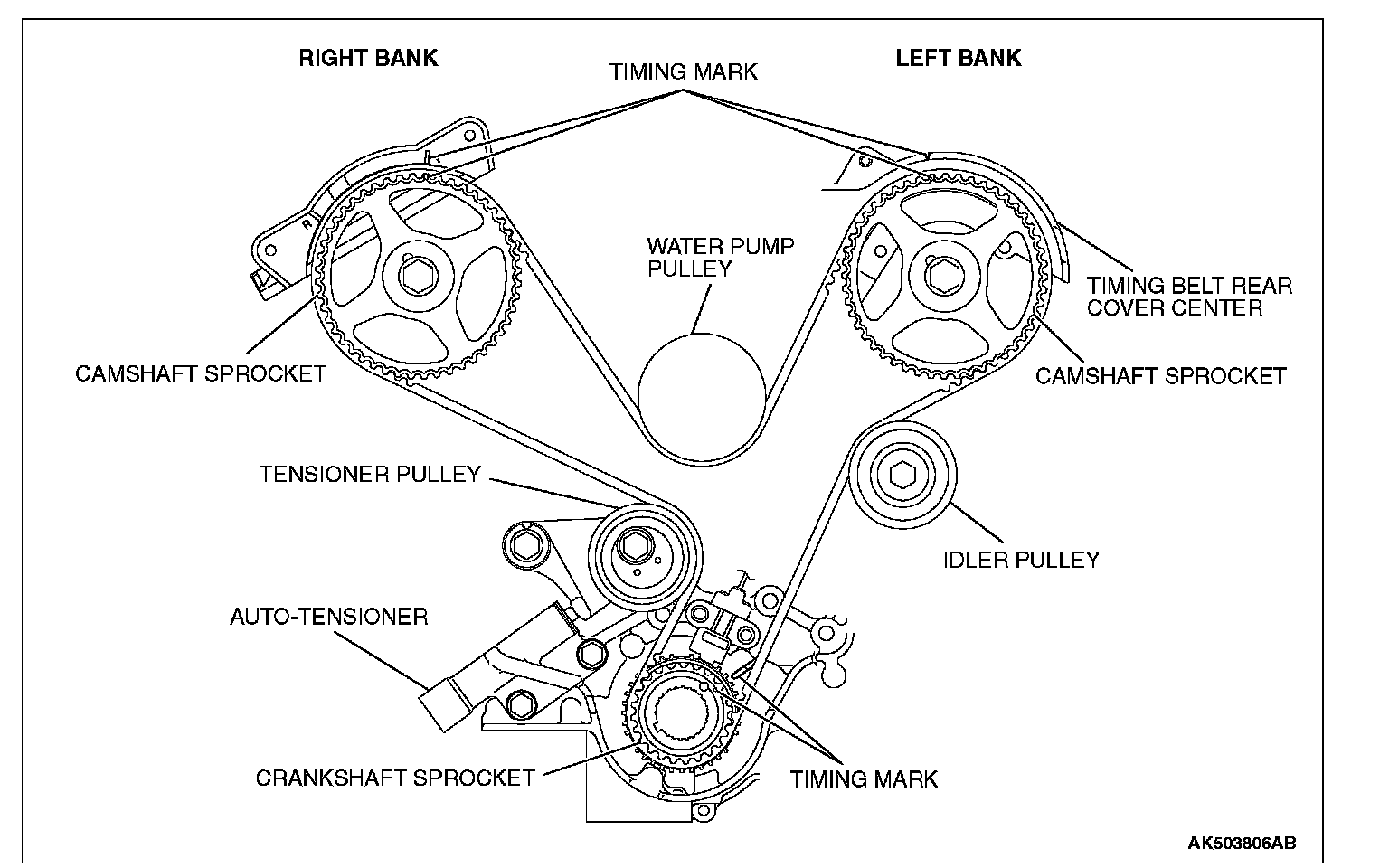 RIGHT BANK

TIMING MARK

LEFT BANK

WATER PUMP PULLEY

TIMING BELT REAR COVER CENTER

CAMSHAFT SPROCKET

CAMSHAFT SPROCKET

TENSIONER PULLEY

IDLER PULLEY

AUTO-TENSIONER

CRANKSHAFT SPROCKET

TIMING MARK

AK503806AB