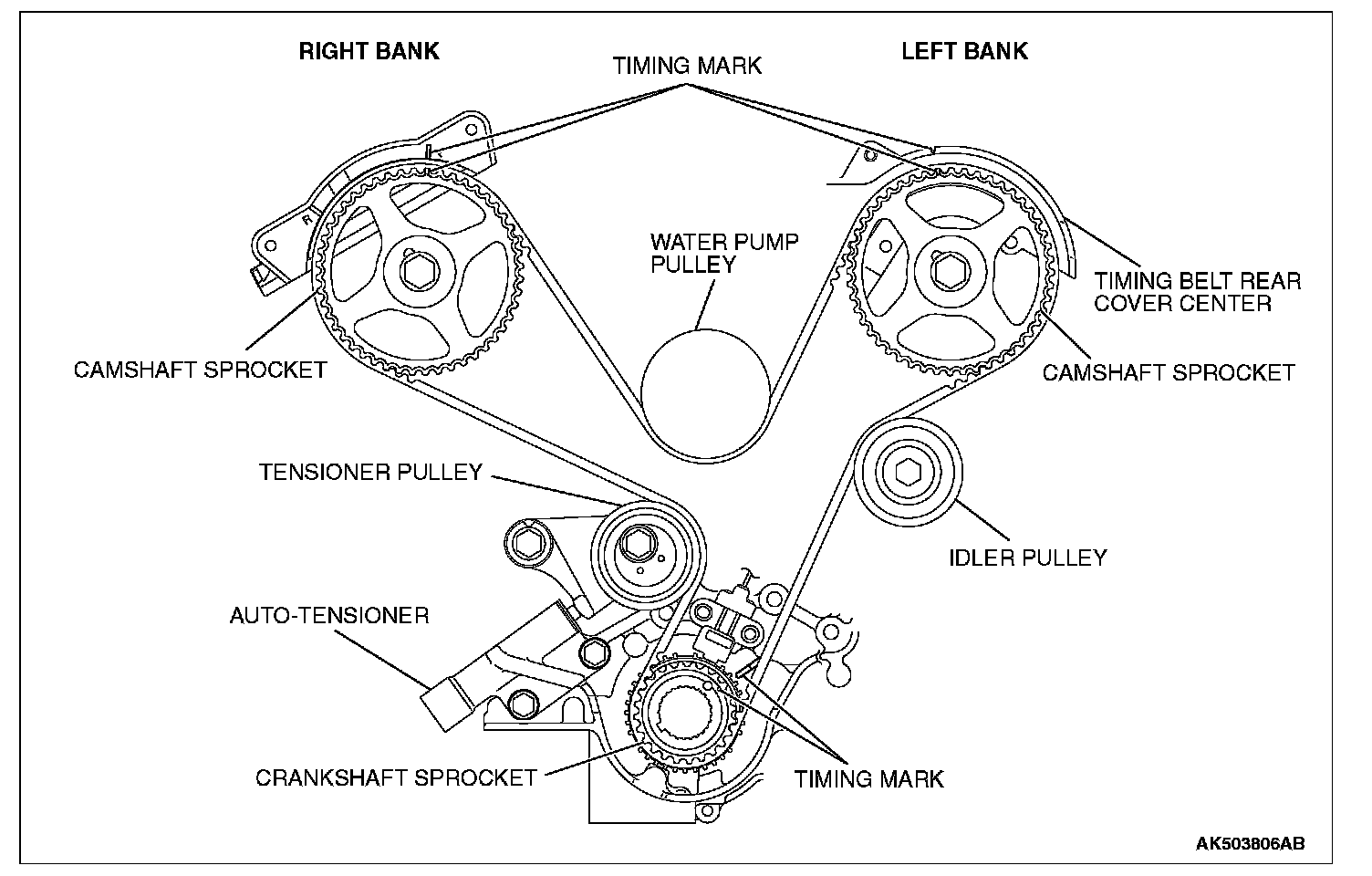 RIGHT BANK

TIMING MARK

LEFT BANK

WATER PUMP PULLEY

TIMING BELT REAR COVER CENTER

CAMSHAFT SPROCKET

CAMSHAFT SPROCKET

TENSIONER PULLEY

IDLER PULLEY

AUTO-TENSIONER

CRANKSHAFT SPROCKET

TIMING MARK

AK503806AB