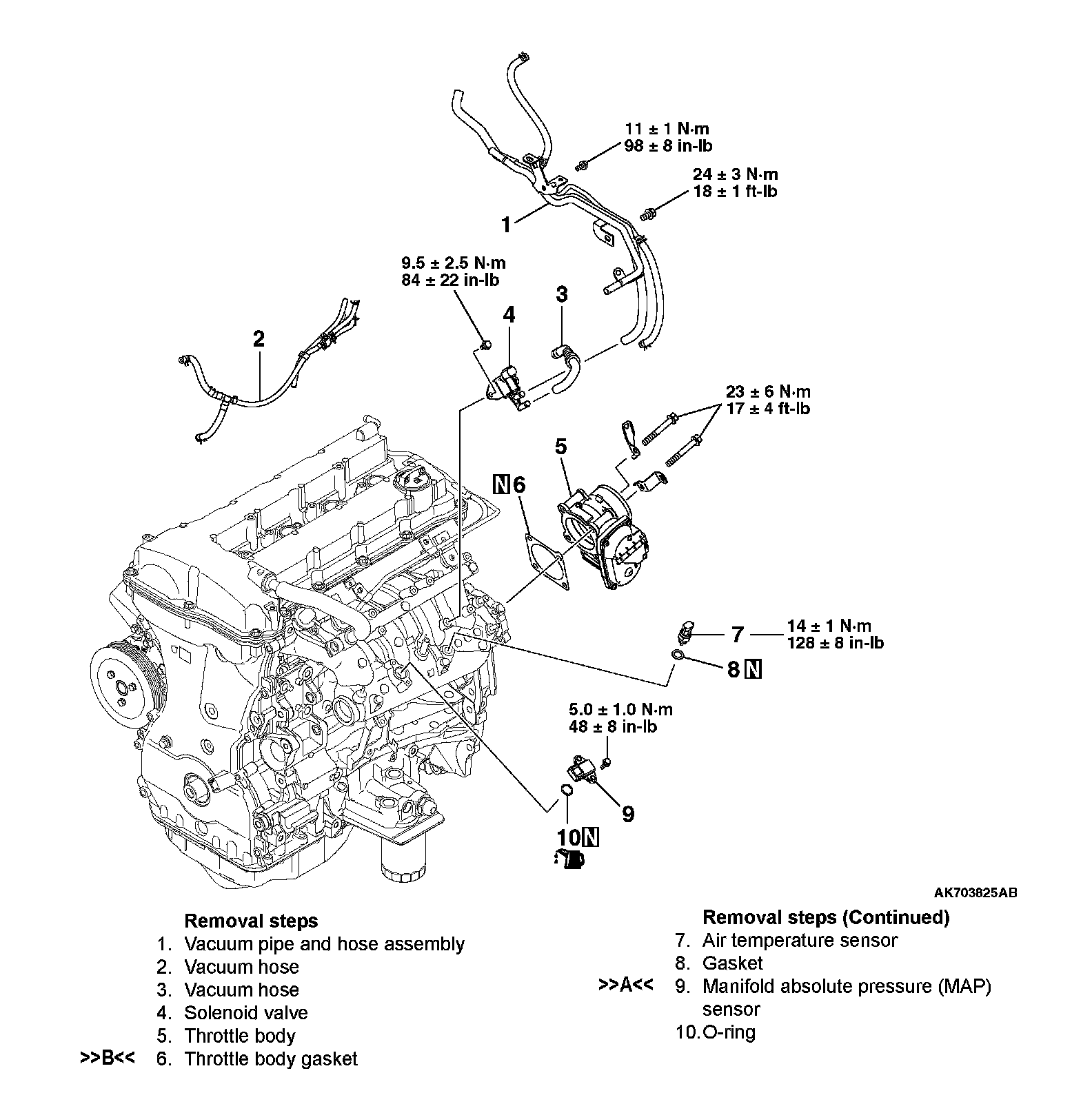 11 ± 1 N·m
98 ± 8 in-lb

24 ± 3 N·m
18 ± 1 ft-lb

1

9.5 ± 2.5 N·m
84 ± 22 in-lb

3

4

2

23 ± 6 N·m
17 ± 4 ft-lb

5

N 6

7

14 ± 1 N·m
128 ± 8 in-lb

8 N

5.0 ± 1.0 N·m
48 ± 8 in-lb

9

10 N

AK703825AB

Removal steps
1. Vacuum pipe and hose assembly
2. Vacuum hose
3. Vacuum hose
4. Solenoid valve
5. Throttle body
>>B<< 6. Throttle body gasket

Removal steps (Continued)
7. Air temperature sensor
8. Gasket
>>A<< 9. Manifold absolute pressure (MAP) sensor
10. O-ring