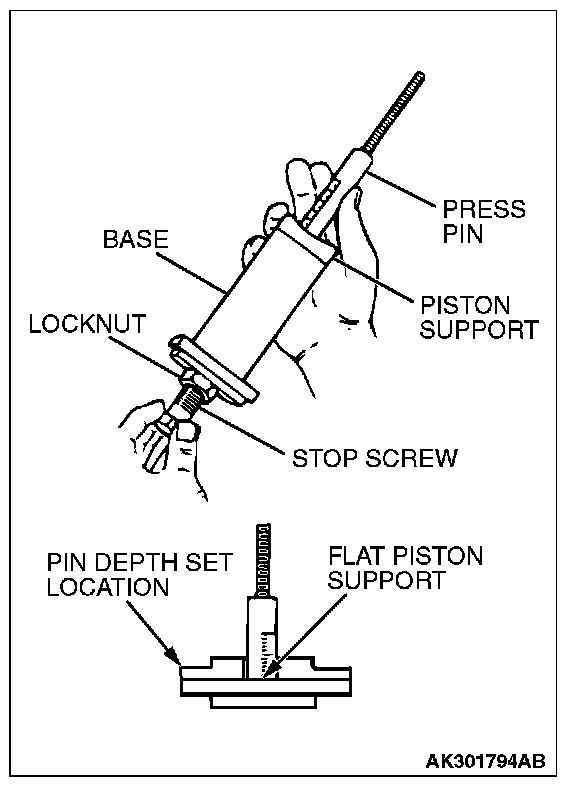 PRESS PIN

BASE

PISTON SUPPORT

LOCKNUT

STOP SCREW

PIN DEPTH SET LOCATION

FLAT PISTON SUPPORT

AK301794AB