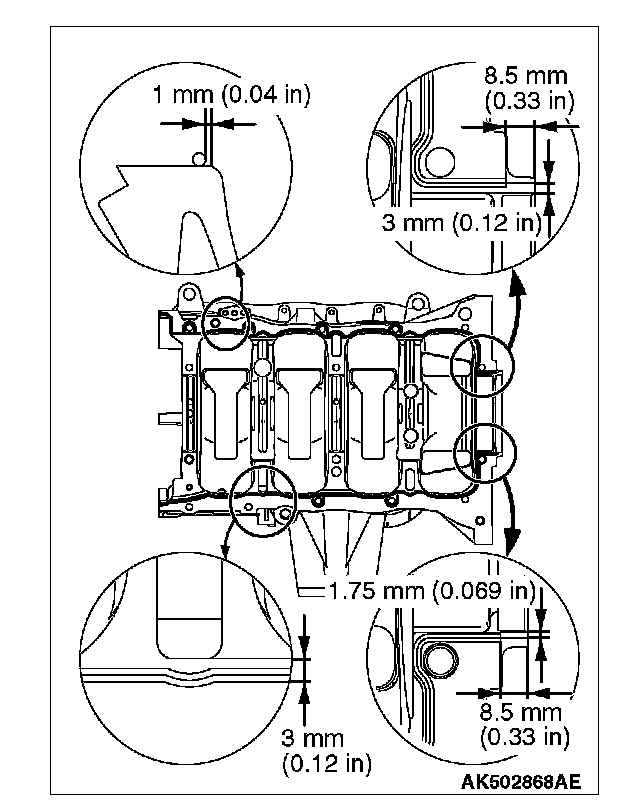 1 mm (0.04 in)

8.5 mm
(0.33 in)

3 mm (0.12 in)

1.75 mm (0.069 in)

3 mm
(0.12 in)

8.5 mm
(0.33 in)

AK502868AE