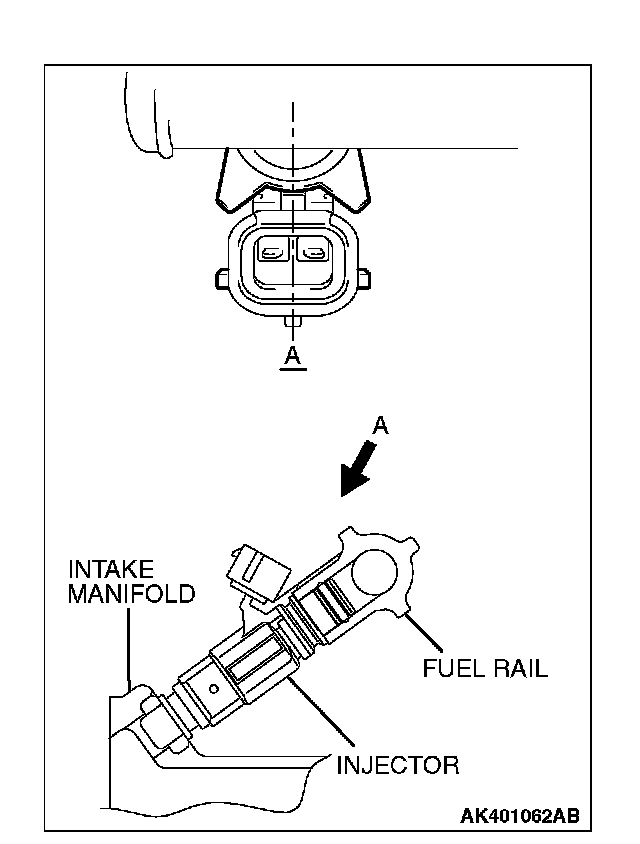 A

A

INTAKE MANIFOLD

FUEL RAIL

INJECTOR

AK401062AB