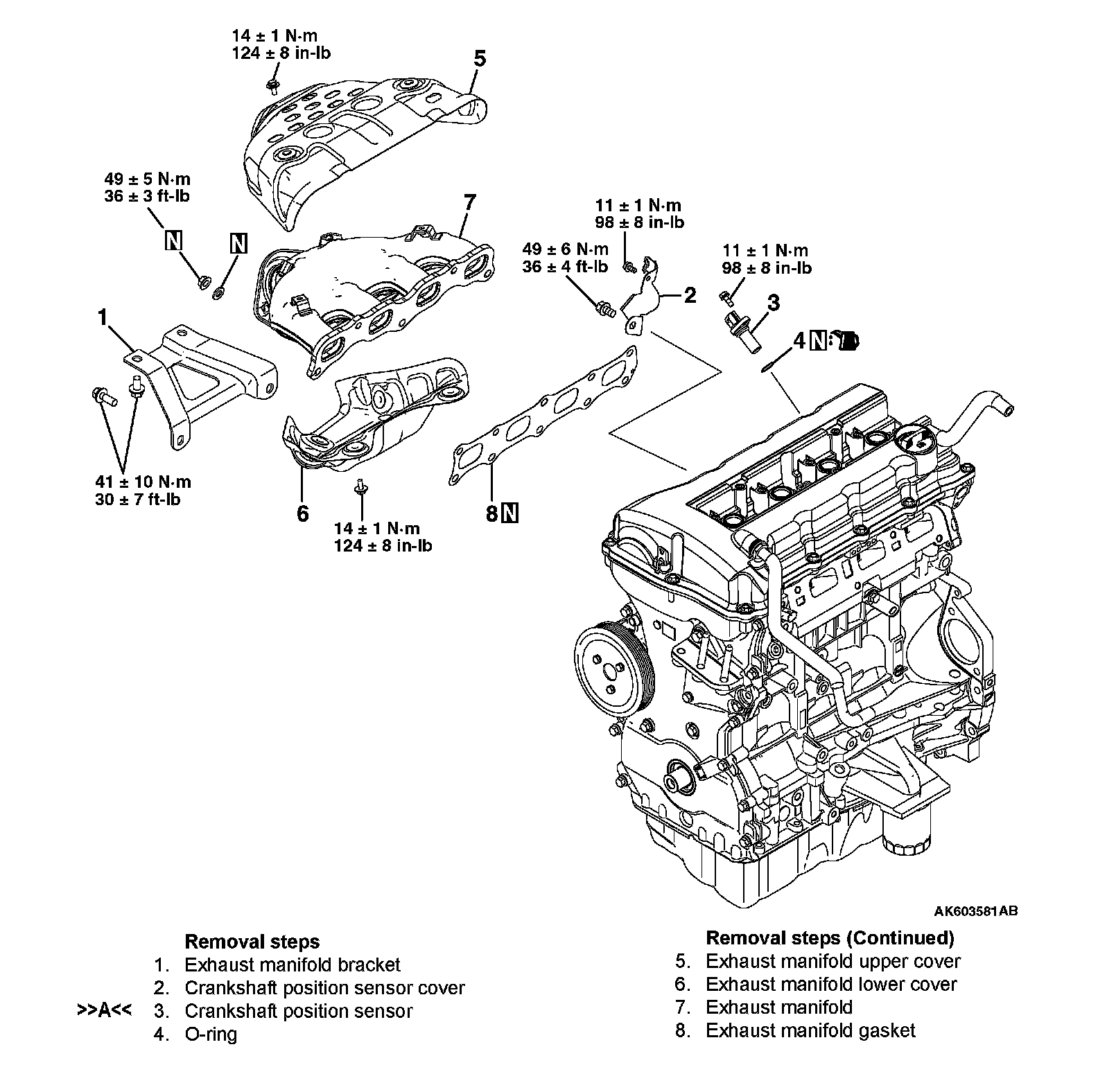 14 ± 1 N·m
124 ± 8 in-lb

5

49 ± 5 N·m
36 ± 3 ft-lb

N N

7

11 ± 1 N·m
98 ± 8 in-lb

49 ± 6 N·m
36 ± 4 ft-lb

11 ± 1 N·m
98 ± 8 in-lb

2

3

4 N

1

41 ± 10 N·m
30 ± 7 ft-lb

6

14 ± 1 N·m
124 ± 8 in-lb

8 N

AK603581AB

Removal steps
1. Exhaust manifold bracket
2. Crankshaft position sensor cover
>>A<< 3. Crankshaft position sensor
4. O-ring

Removal steps (Continued)
5. Exhaust manifold upper cover
6. Exhaust manifold lower cover
7. Exhaust manifold
8. Exhaust manifold gasket