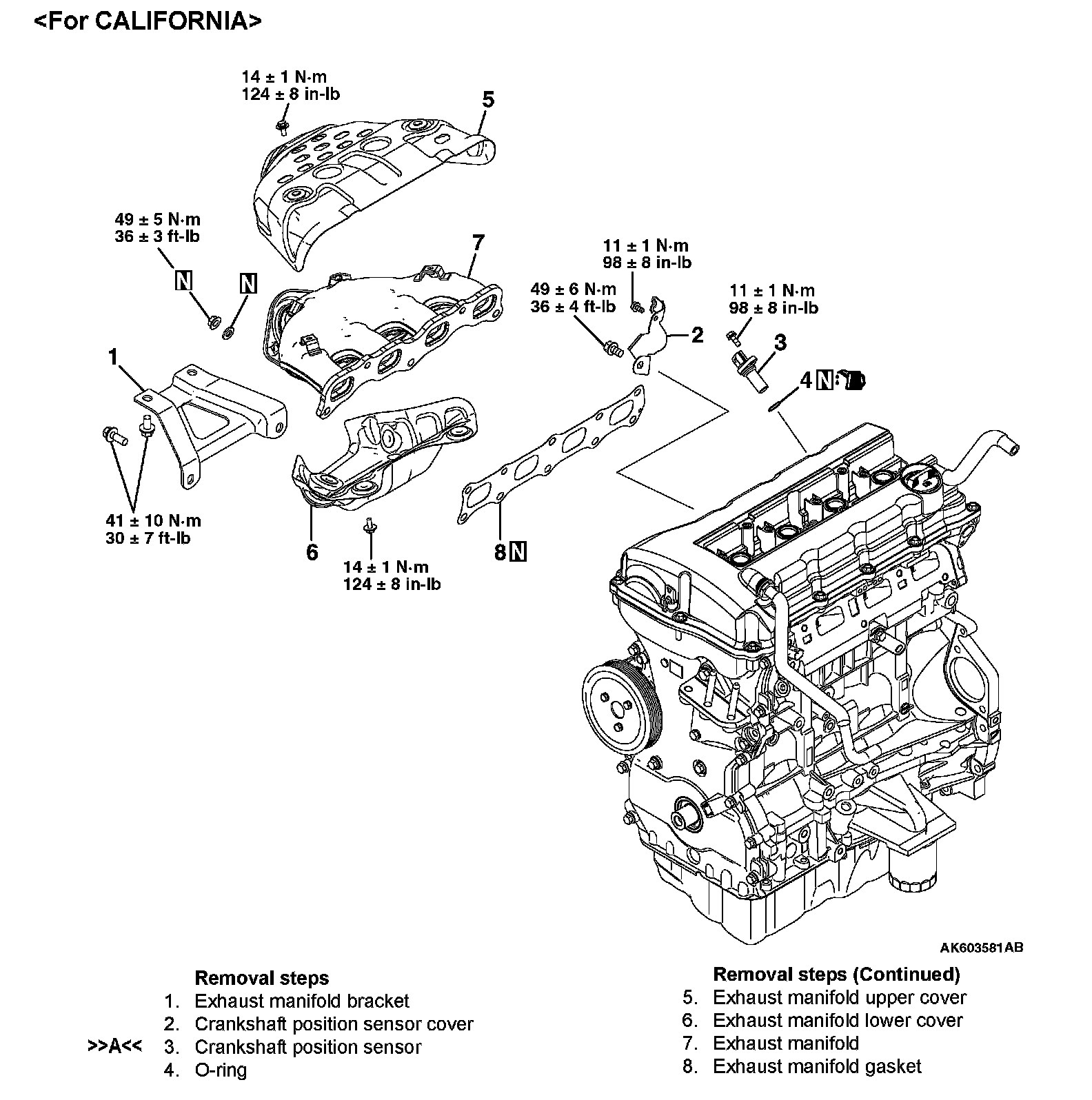 <For CALIFORNIA>

14 ± 1 N·m
124 ± 8 in-lb

5

49 ± 5 N·m
36 ± 3 ft-lb

N

N

7

11 ± 1 N·m
98 ± 8 in-lb

49 ± 6 N·m
36 ± 4 ft-lb

11 ± 1 N·m
98 ± 8 in-lb

2

3

4 N

1

41 ± 10 N·m
30 ± 7 ft-lb

6

14 ± 1 N·m
124 ± 8 in-lb

8 N

AK603581AB

Removal steps
1. Exhaust manifold bracket
2. Crankshaft position sensor cover
>>A<< 3. Crankshaft position sensor
4. O-ring

Removal steps (Continued)
5. Exhaust manifold upper cover
6. Exhaust manifold lower cover
7. Exhaust manifold
8. Exhaust manifold gasket