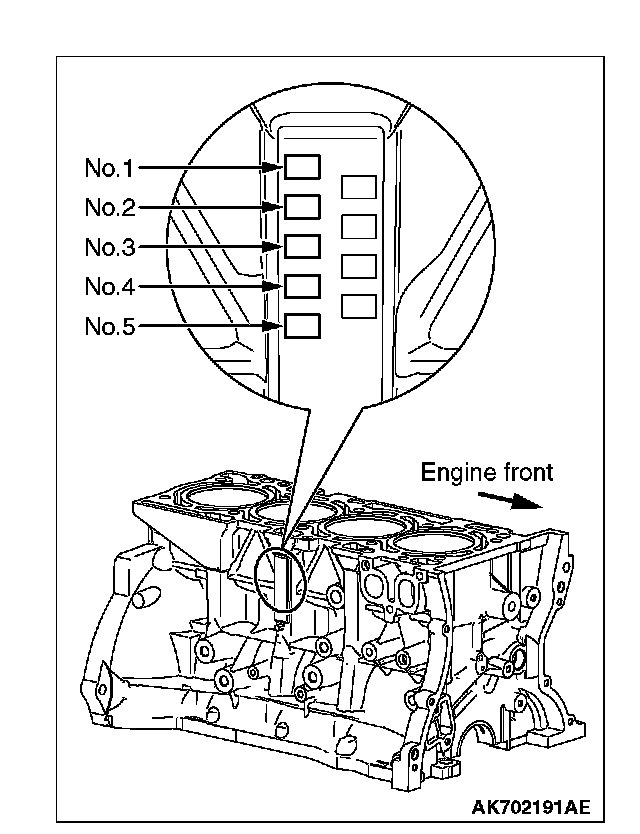 No.1
No.2
No.3
No.4
No.5

Engine front

AK702191AE