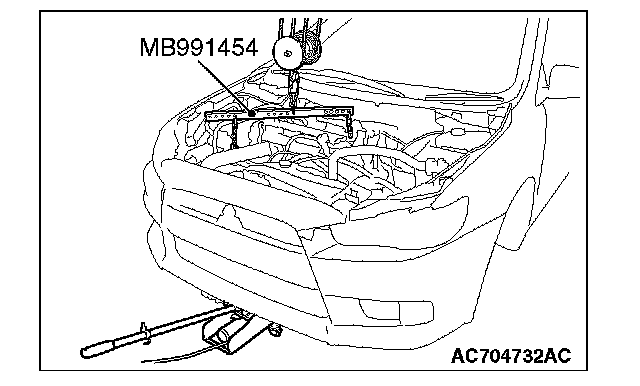 MB991454

AC704732AC