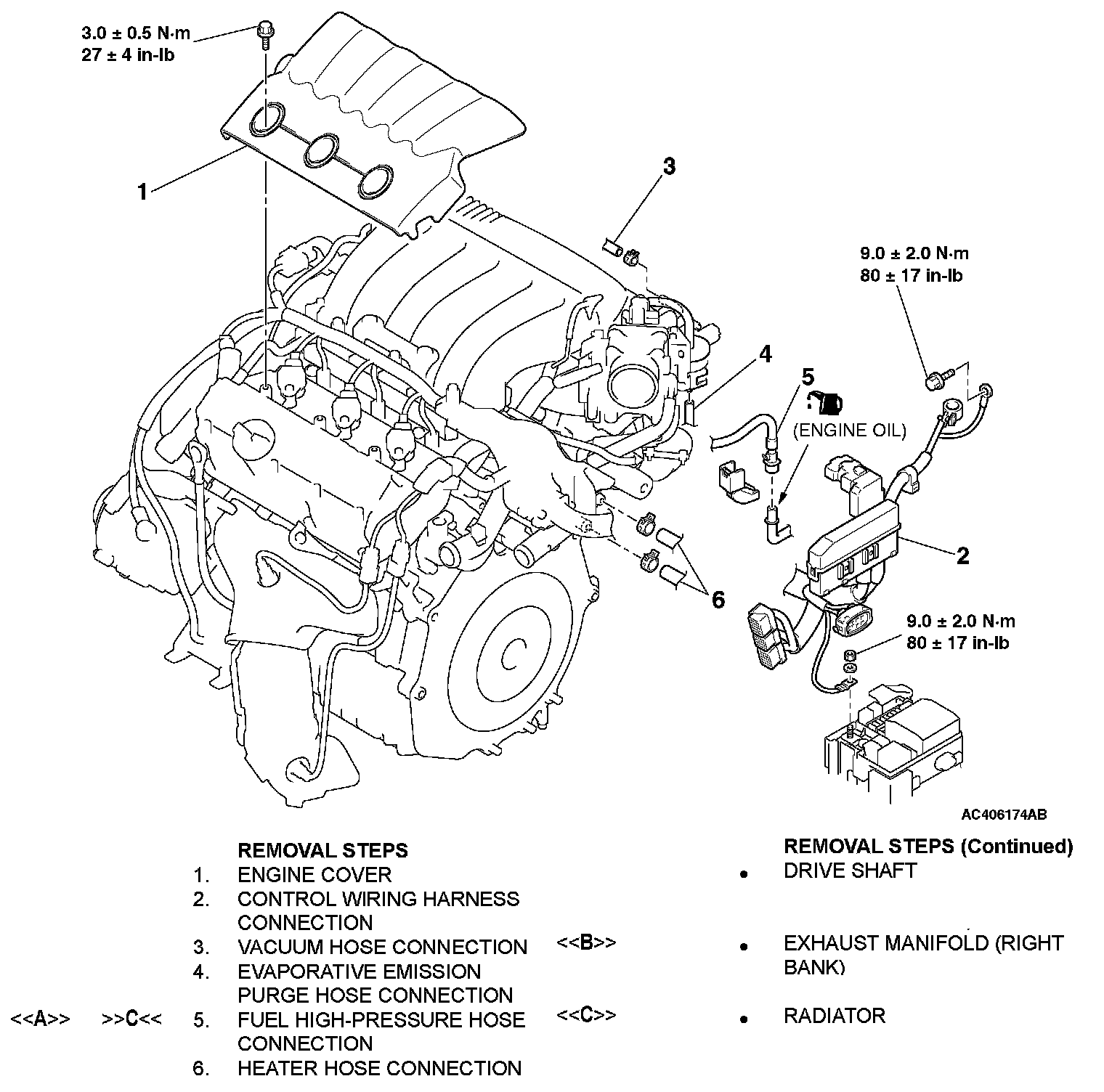 3.0 ± 0.5 N·m
27 ± 4 in-lb

1

3

9.0 ± 2.0 N·m
80 ± 17 in-lb

4

5

(ENGINE OIL)

2

6

9.0 ± 2.0 N·m
80 ± 17 in-lb

AC406174AB

REMOVAL STEPS
1. ENGINE COVER
2. CONTROL WIRING HARNESS CONNECTION
3. VACUUM HOSE CONNECTION
4. EVAPORATIVE EMISSION PURGE HOSE CONNECTION
<<A>> >>C<< 5. FUEL HIGH-PRESSURE HOSE CONNECTION
6. HEATER HOSE CONNECTION

REMOVAL STEPS (Continued)
• DRIVE SHAFT
<<B>> • EXHAUST MANIFOLD (RIGHT BANK)
<<C>> • RADIATOR