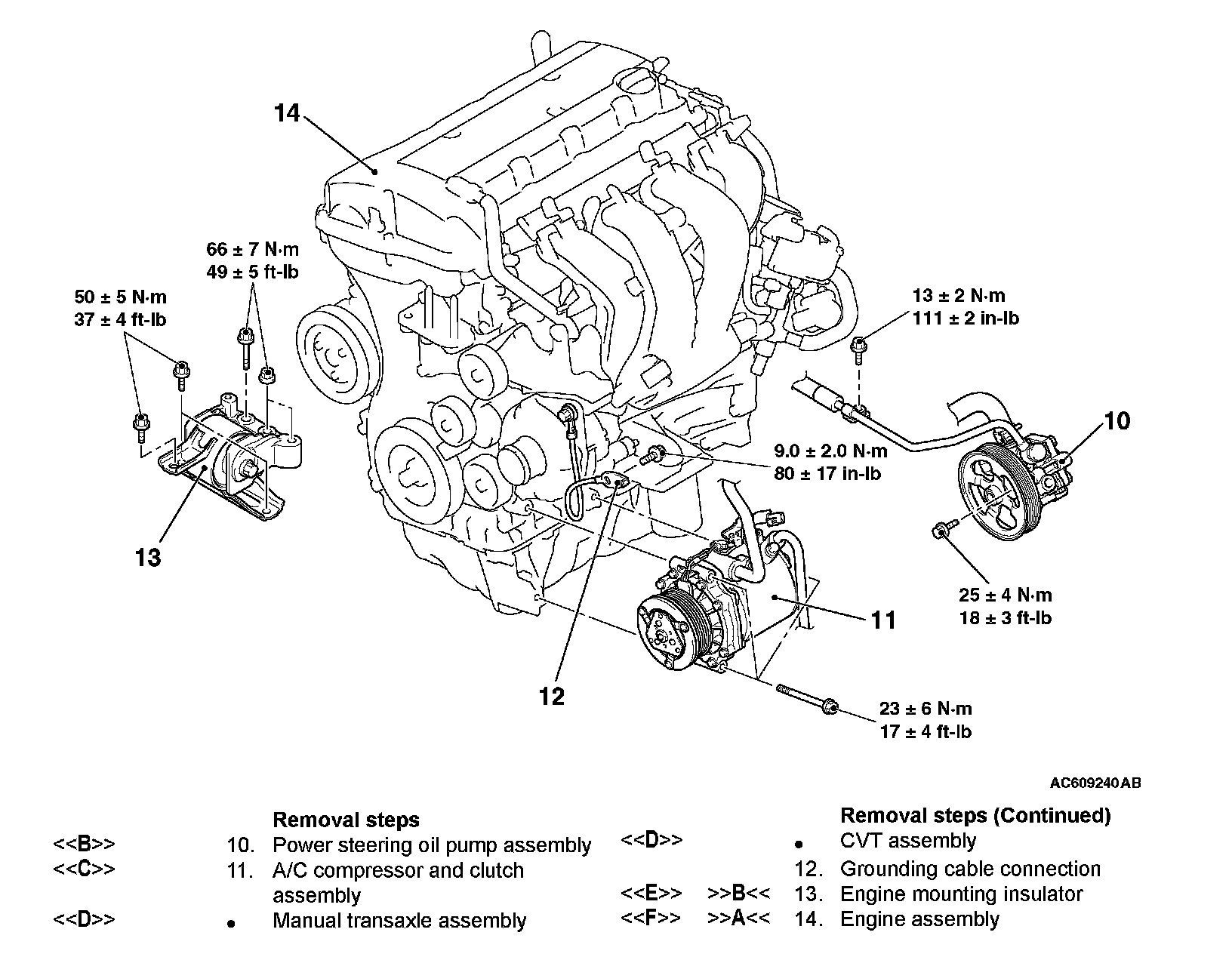 14

66 ± 7 N·m
49 ± 5 ft-lb

50 ± 5 N·m
37 ± 4 ft-lb

13 ± 2 N·m
111 ± 2 in-lb

10

9.0 ± 2.0 N·m
80 ± 17 in-lb

13

25 ± 4 N·m
18 ± 3 ft-lb

11

12

23 ± 6 N·m
17 ± 4 ft-lb

AC609240AB

Removal steps
<<B>> 10. Power steering oil pump assembly
<<C>> 11. A/C compressor and clutch assembly
<<D>> • Manual transaxle assembly

Removal steps (Continued)
<<D>> • CVT assembly
12. Grounding cable connection
<<E>> >>B<< 13. Engine mounting insulator
<<F>> >>A<< 14. Engine assembly