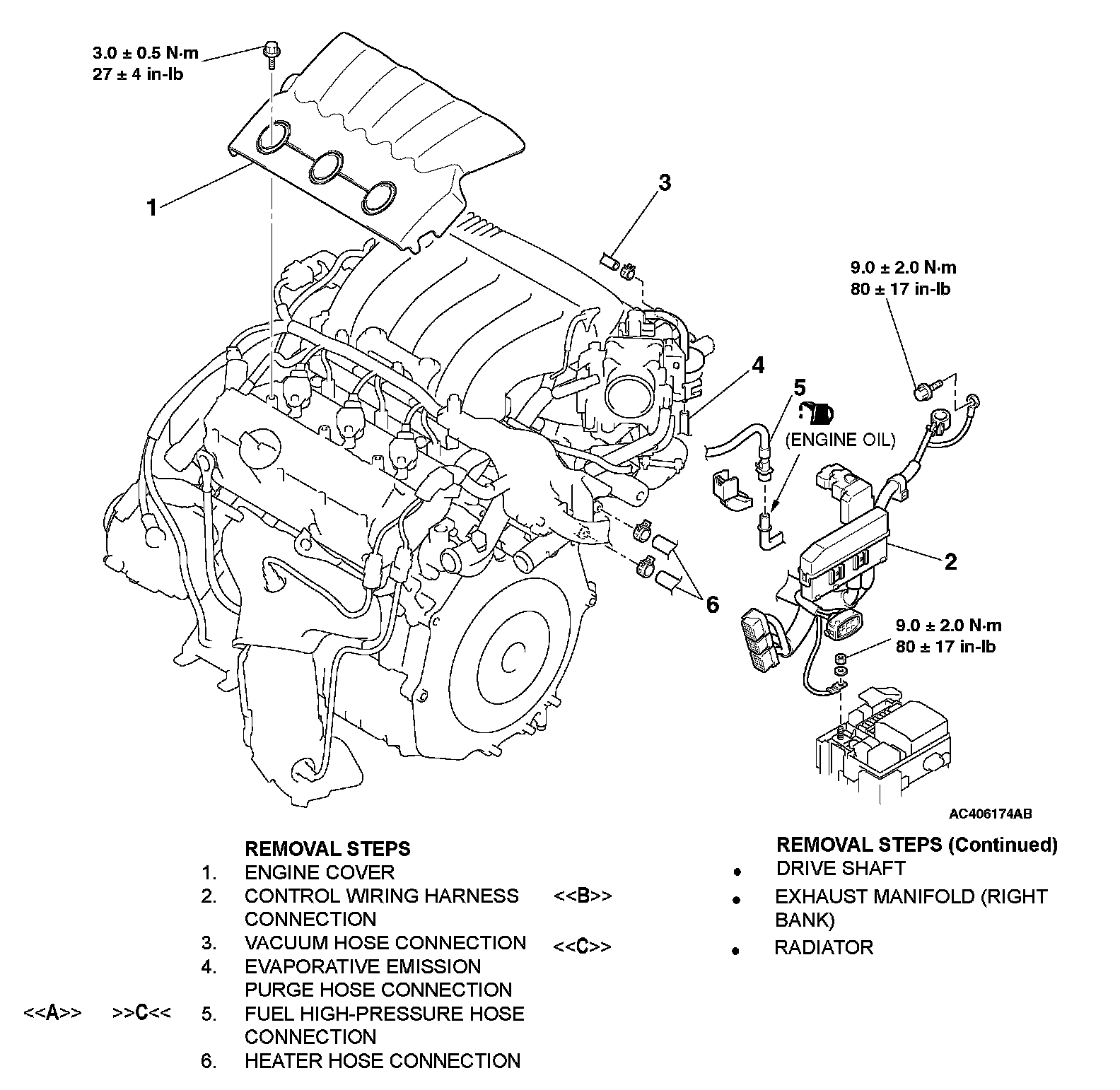 3.0 ± 0.5 N·m
27 ± 4 in-lb

1

3

9.0 ± 2.0 N·m
80 ± 17 in-lb

4

5

(ENGINE OIL)

2

6

9.0 ± 2.0 N·m
80 ± 17 in-lb

AC406174AB

REMOVAL STEPS
1. ENGINE COVER
2. CONTROL WIRING HARNESS CONNECTION
3. VACUUM HOSE CONNECTION
4. EVAPORATIVE EMISSION PURGE HOSE CONNECTION
<<A>> >>C<< 5. FUEL HIGH-PRESSURE HOSE CONNECTION
6. HEATER HOSE CONNECTION

REMOVAL STEPS (Continued)
• DRIVE SHAFT
<<B>> • EXHAUST MANIFOLD (RIGHT BANK)
<<C>> • RADIATOR