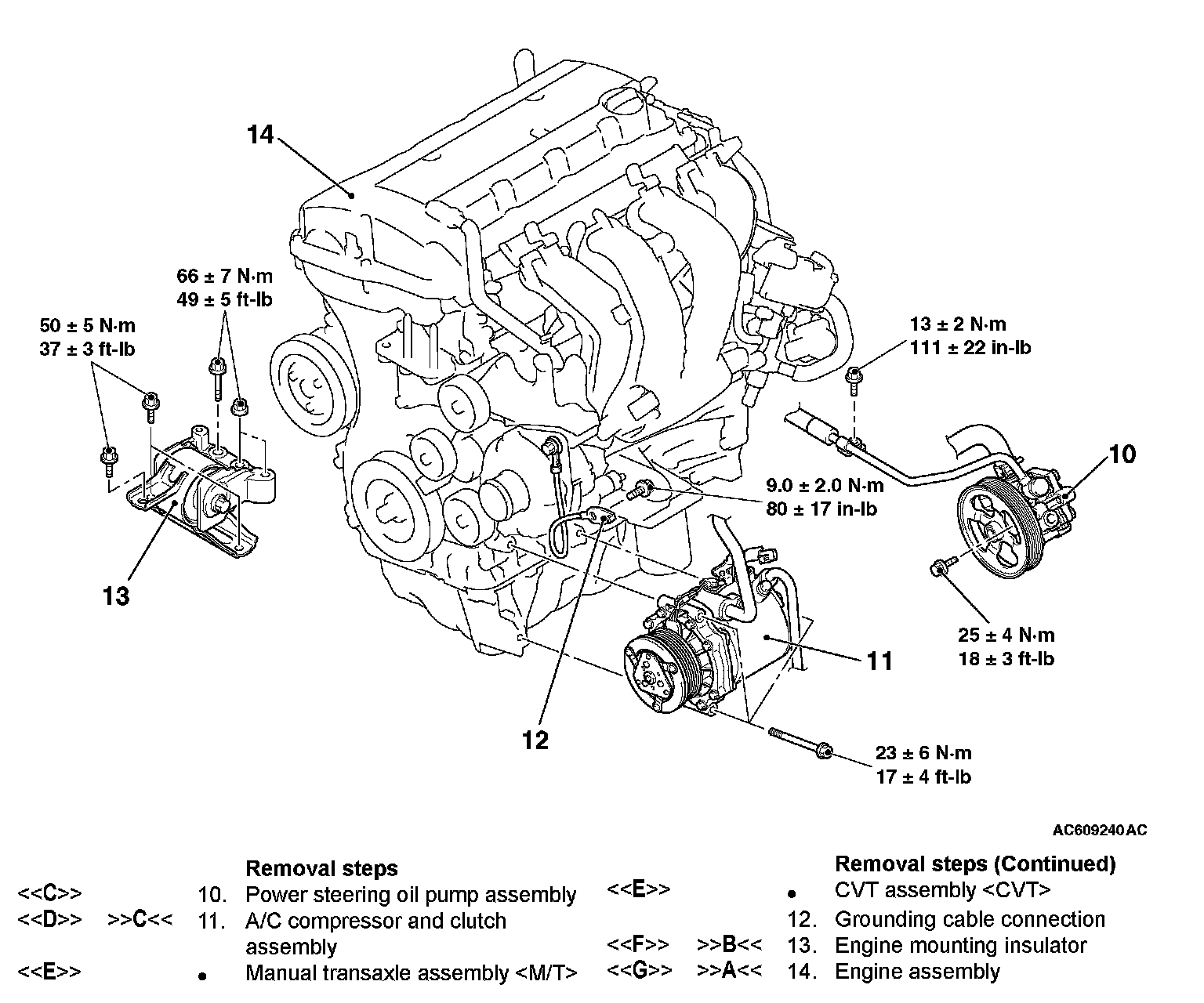 14

66 ± 7 N·m
49 ± 5 ft-lb

50 ± 5 N·m
37 ± 3 ft-lb

13 ± 2 N·m
111 ± 22 in-lb

10

9.0 ± 2.0 N·m
80 ± 17 in-lb

13

25 ± 4 N·m
18 ± 3 ft-lb

11

12

23 ± 6 N·m
17 ± 4 ft-lb

AC609240AC

Removal steps
<<C>> 10. Power steering oil pump assembly
<<D>> >>C<< 11. A/C compressor and clutch assembly
<<E>> • Manual transaxle assembly <M/T>

Removal steps (Continued)
<<E>> • CVT assembly <CVT>
12. Grounding cable connection
<<F>> >>B<< 13. Engine mounting insulator
<<G>> >>A<< 14. Engine assembly