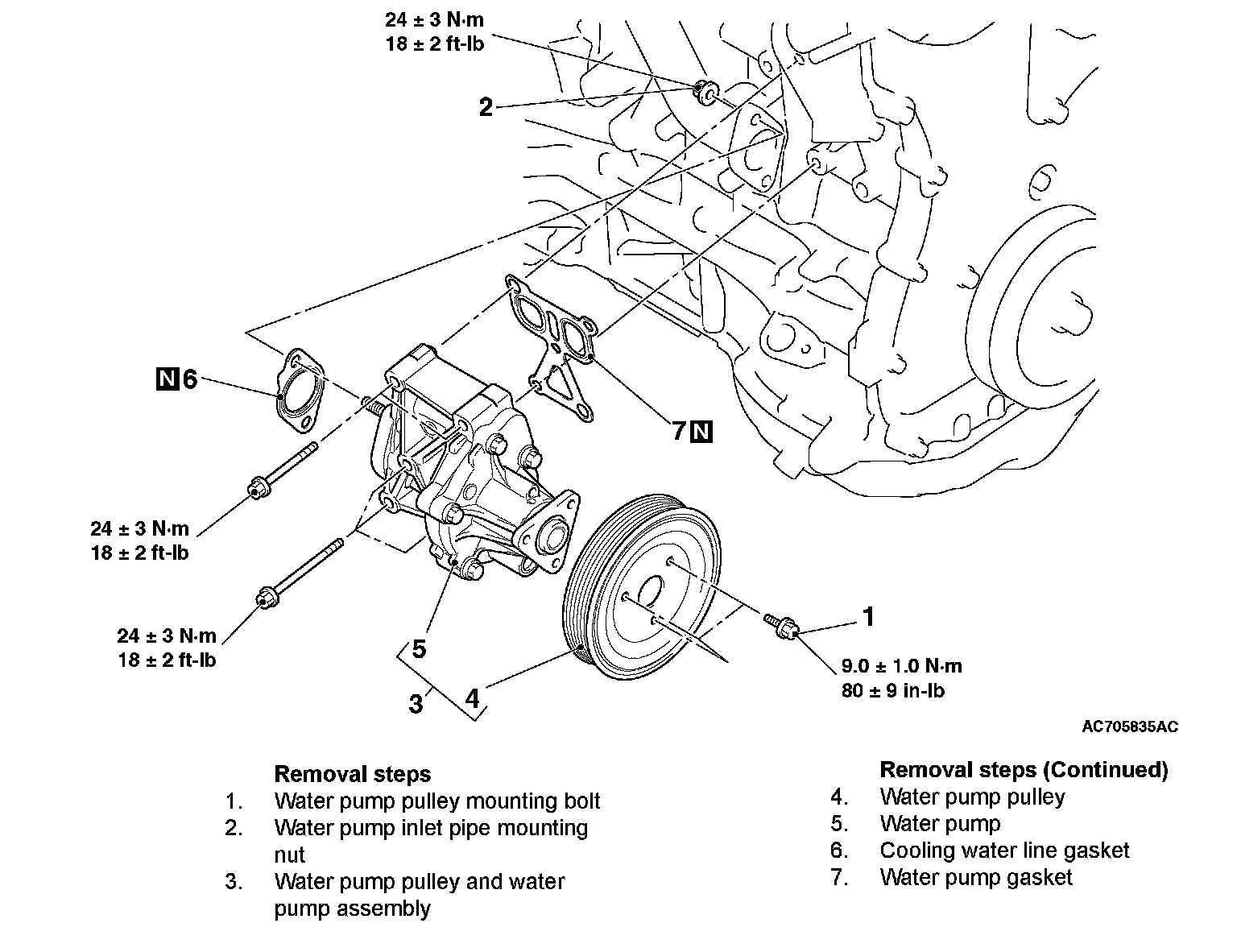 24 ± 3 N·m
18 ± 2 ft-lb

2

N 6

7 N

24 ± 3 N·m
18 ± 2 ft-lb

24 ± 3 N·m
18 ± 2 ft-lb

5

3

4

1

9.0 ± 1.0 N·m
80 ± 9 in-lb

AC705835AC

Removal steps
1. Water pump pulley mounting bolt
2. Water pump inlet pipe mounting nut
3. Water pump pulley and water pump assembly

Removal steps (Continued)
4. Water pump pulley
5. Water pump
6. Cooling water line gasket
7. Water pump gasket