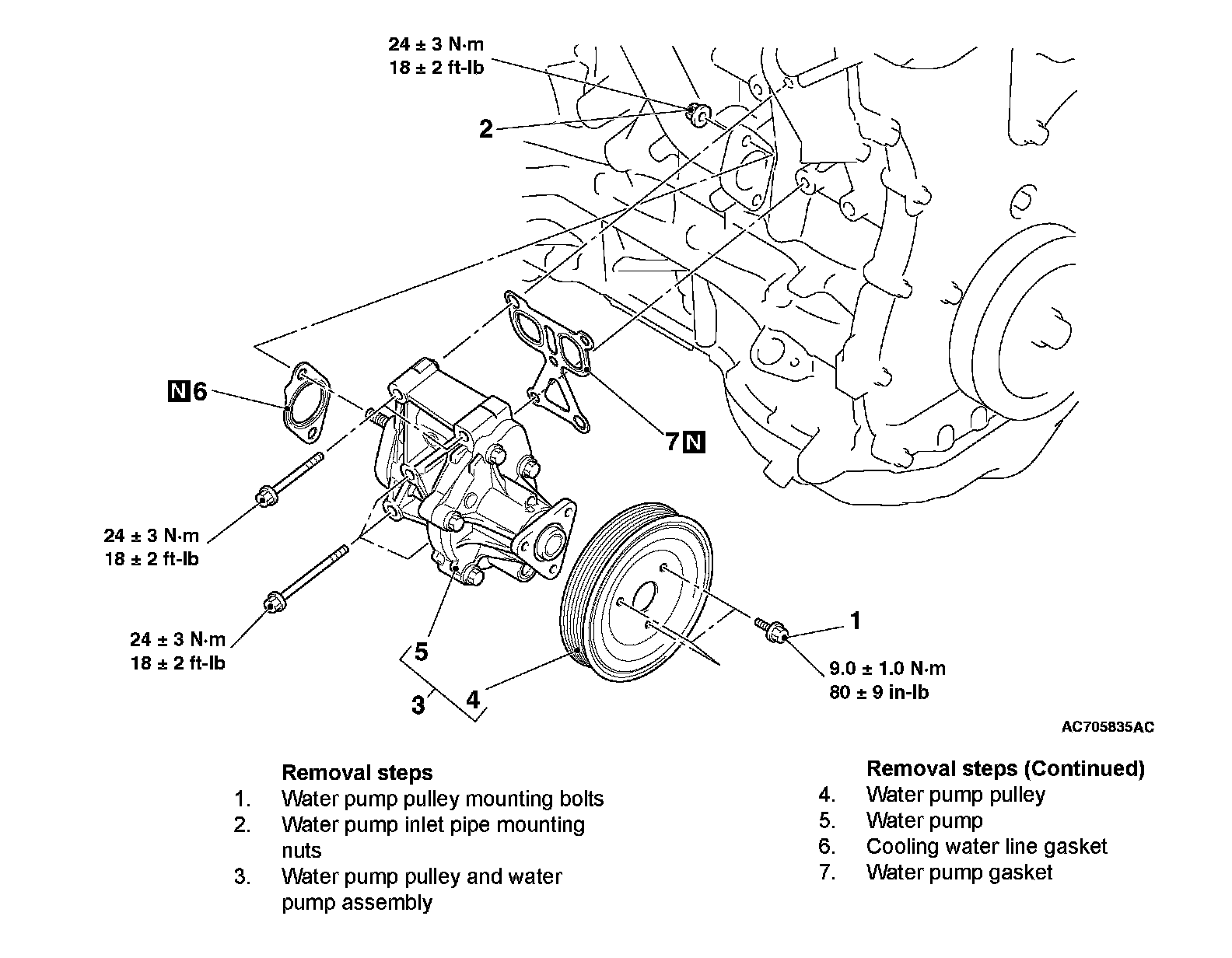 24 ± 3 N·m
18 ± 2 ft-lb

2

N 6

7 N

24 ± 3 N·m
18 ± 2 ft-lb

24 ± 3 N·m
18 ± 2 ft-lb

5

3

4

1

9.0 ± 1.0 N·m
80 ± 9 in-lb

AC705835AC

Removal steps
1. Water pump pulley mounting bolts
2. Water pump inlet pipe mounting nuts
3. Water pump pulley and water pump assembly

Removal steps (Continued)
4. Water pump pulley
5. Water pump
6. Cooling water line gasket
7. Water pump gasket