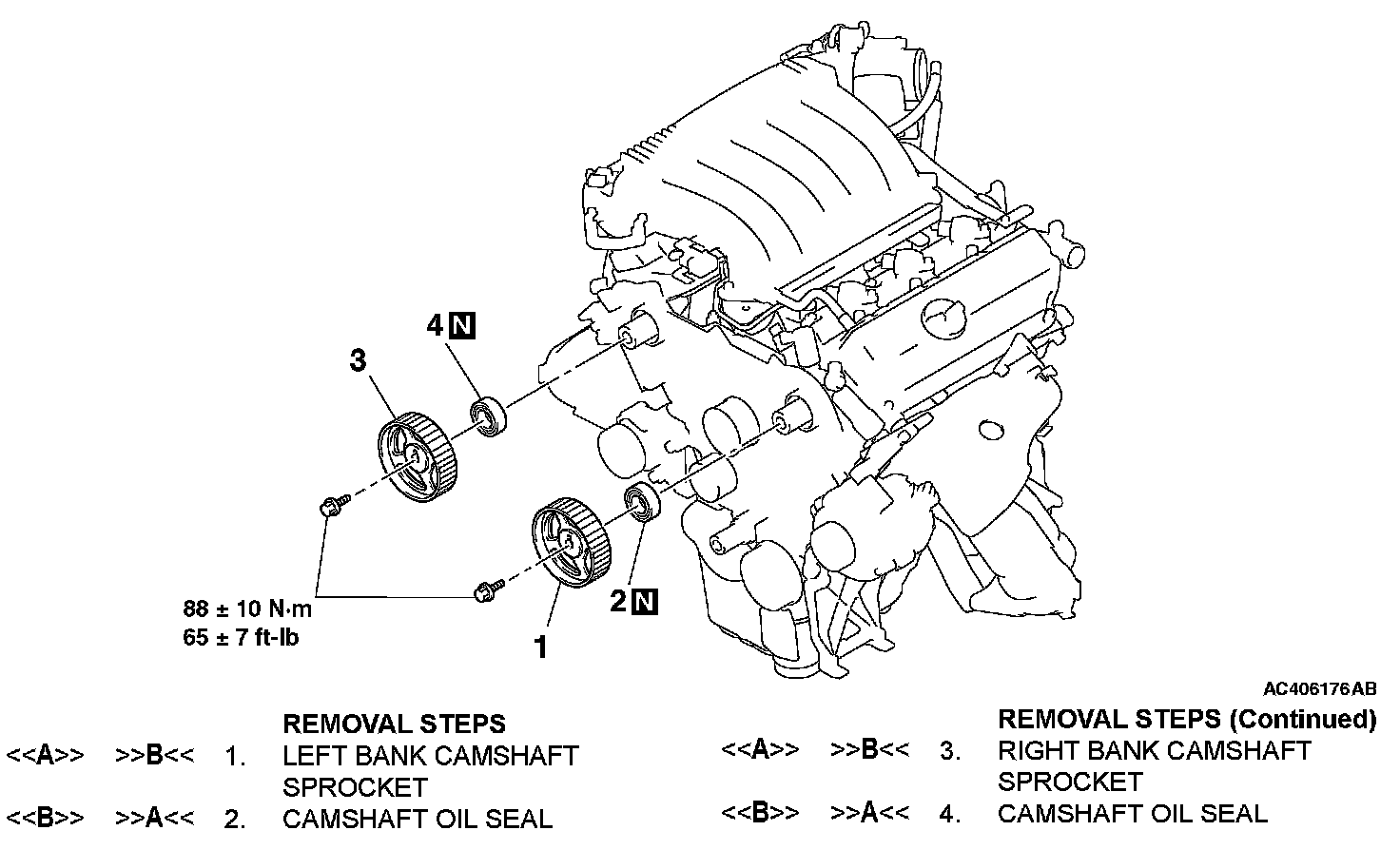 4 N

3

2 N

1

88 ± 10 N·m
65 ± 7 ft-lb

AC406176AB

REMOVAL STEPS
<<A>> >>B<< 1. LEFT BANK CAMSHAFT SPROCKET
<<B>> >>A<< 2. CAMSHAFT OIL SEAL

REMOVAL STEPS (Continued)
<<A>> >>B<< 3. RIGHT BANK CAMSHAFT SPROCKET
<<B>> >>A<< 4. CAMSHAFT OIL SEAL