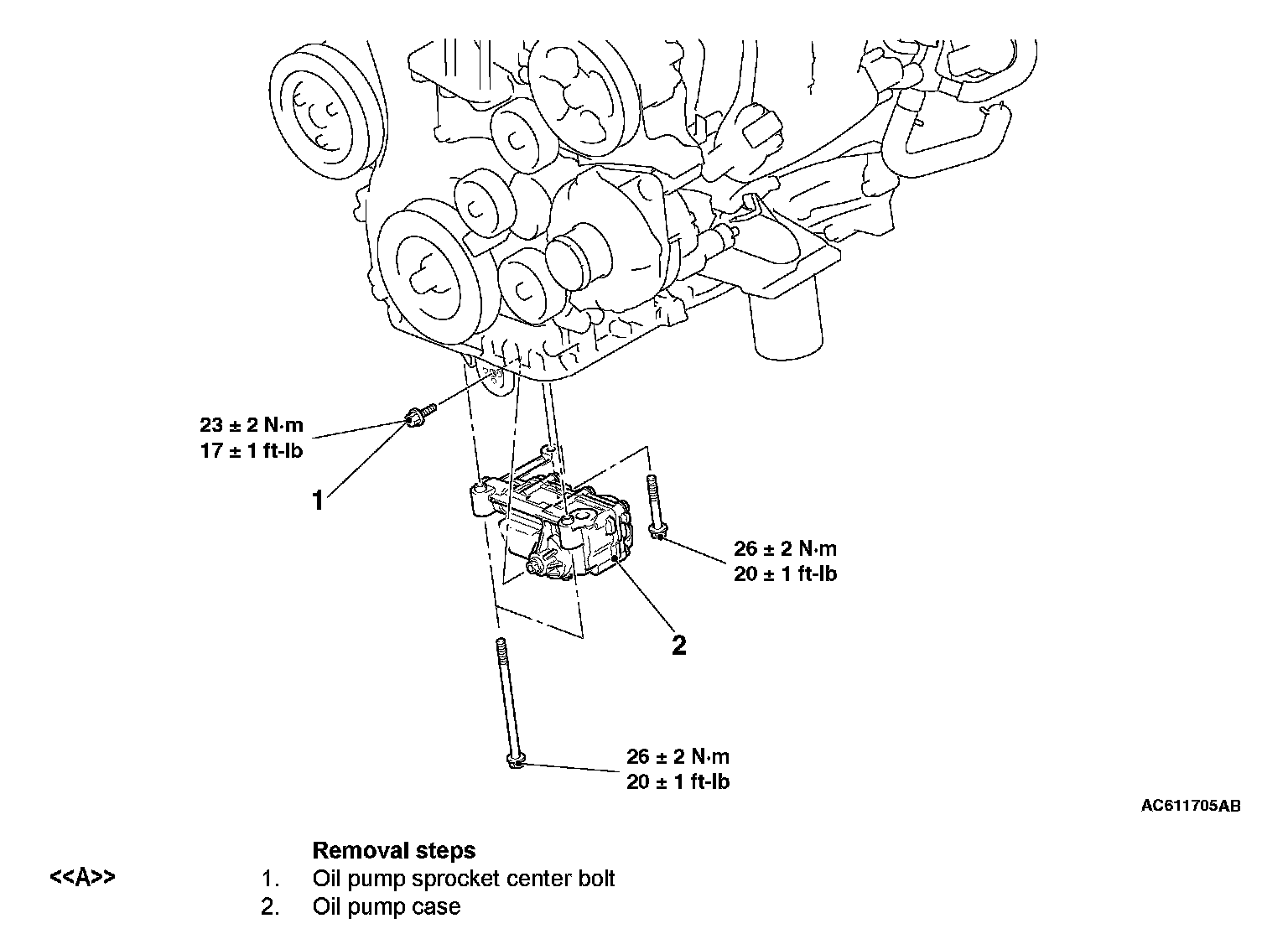 23 ± 2 N·m
17 ± 1 ft-lb

1

26 ± 2 N·m
20 ± 1 ft-lb

2

26 ± 2 N·m
20 ± 1 ft-lb

AC611705AB

Removal steps

<<A>> 1. Oil pump sprocket center bolt

2. Oil pump case