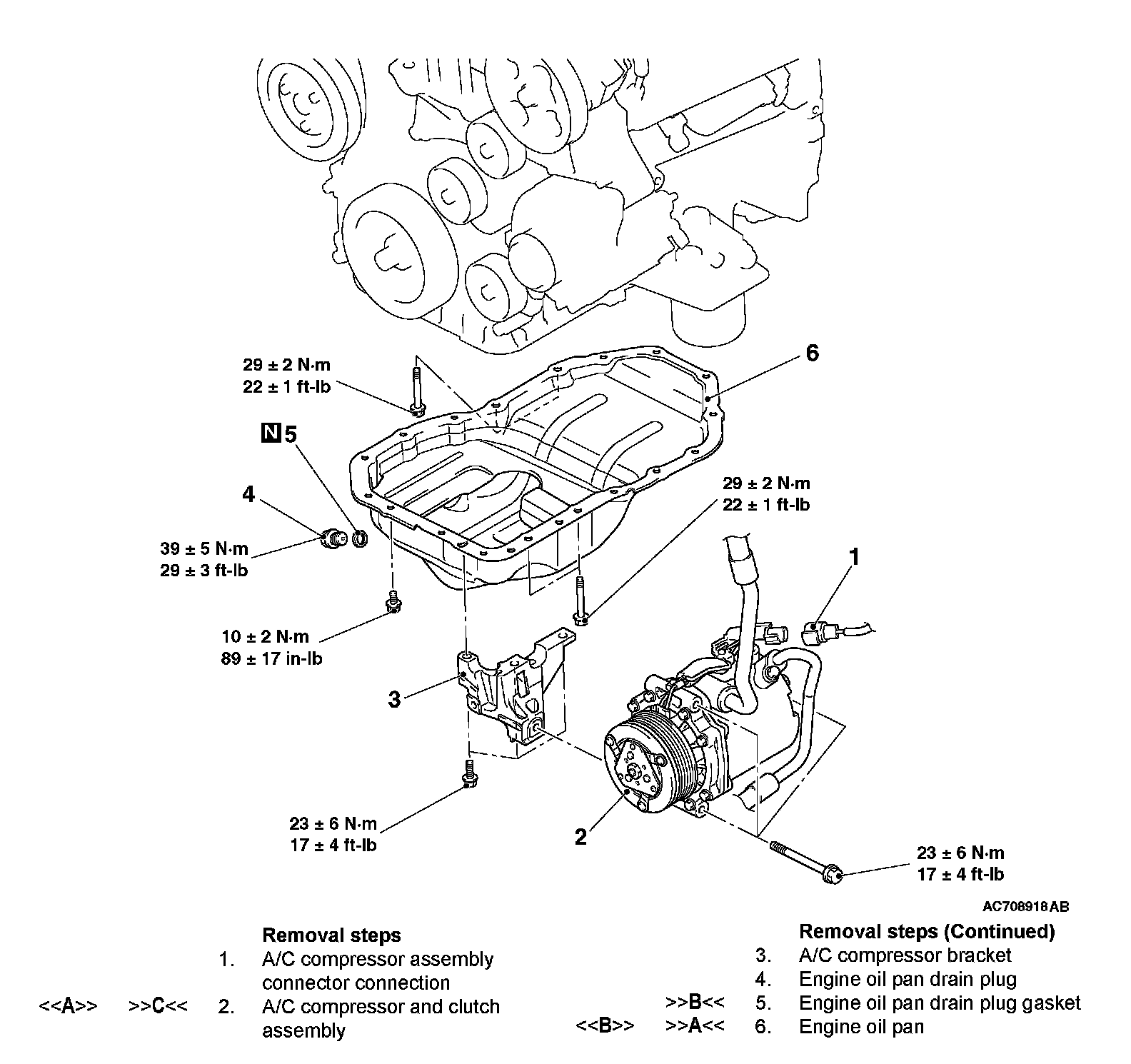 29 ± 2 N·m
22 ± 1 ft-lb

6

N 5

4

39 ± 5 N·m
29 ± 3 ft-lb

29 ± 2 N·m
22 ± 1 ft-lb

1

10 ± 2 N·m
89 ± 17 in-lb

3

23 ± 6 N·m
17 ± 4 ft-lb

2

23 ± 6 N·m
17 ± 4 ft-lb

AC708918AB

Removal steps
1. A/C compressor assembly connector connection
<<A>> >>C<< 2. A/C compressor and clutch assembly

Removal steps (Continued)
3. A/C compressor bracket
4. Engine oil pan drain plug
>>B<< 5. Engine oil pan drain plug gasket
<<B>> >>A<< 6. Engine oil pan