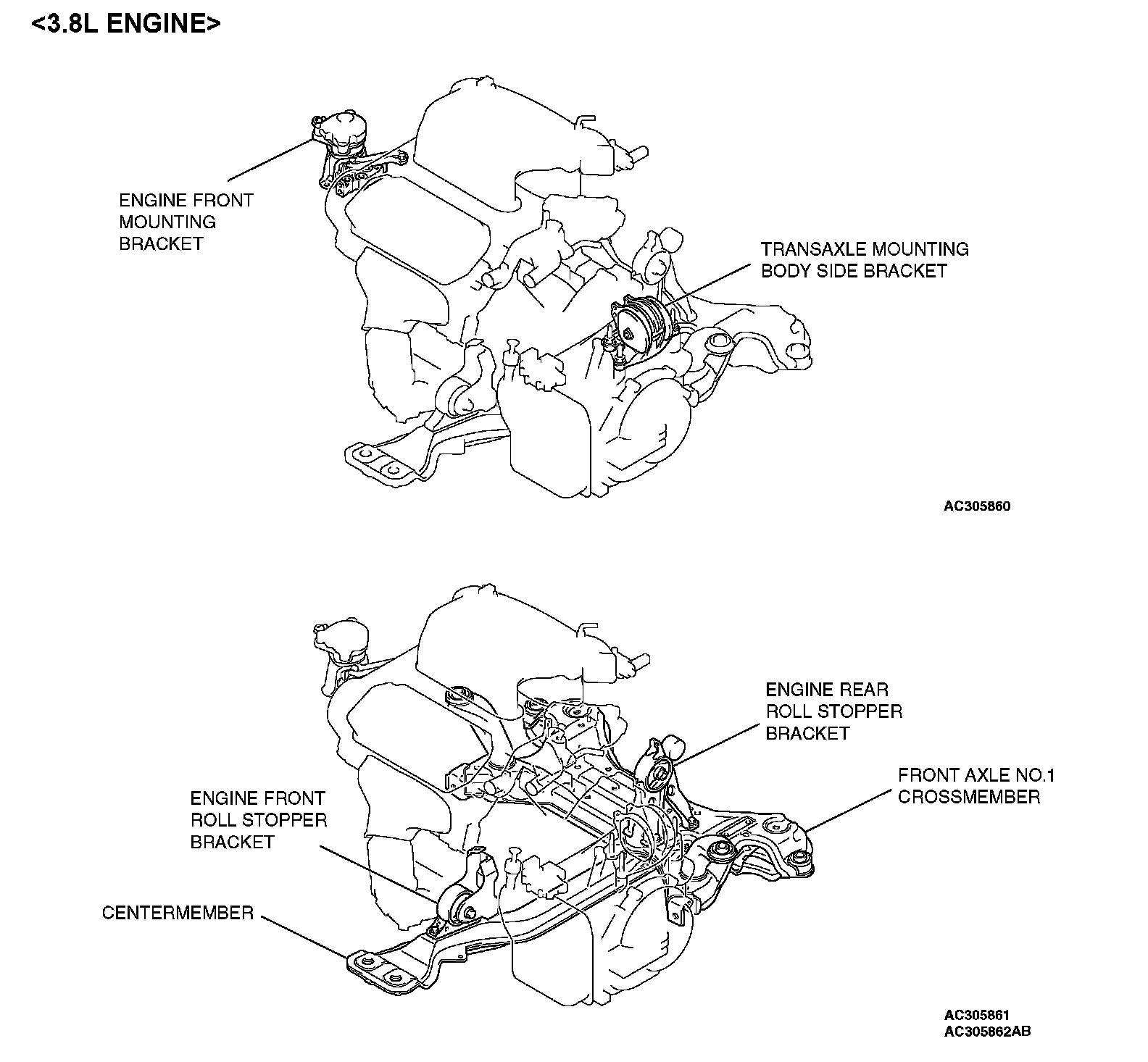 <3.8L ENGINE>

ENGINE FRONT MOUNTING BRACKET

TRANSAXLE MOUNTING BODY SIDE BRACKET

AC305860

ENGINE REAR ROLL STOPPER BRACKET

FRONT AXLE NO.1 CROSSMEMBER

ENGINE FRONT ROLL STOPPER BRACKET

CENTERMEMBER

AC305861
AC305862AB