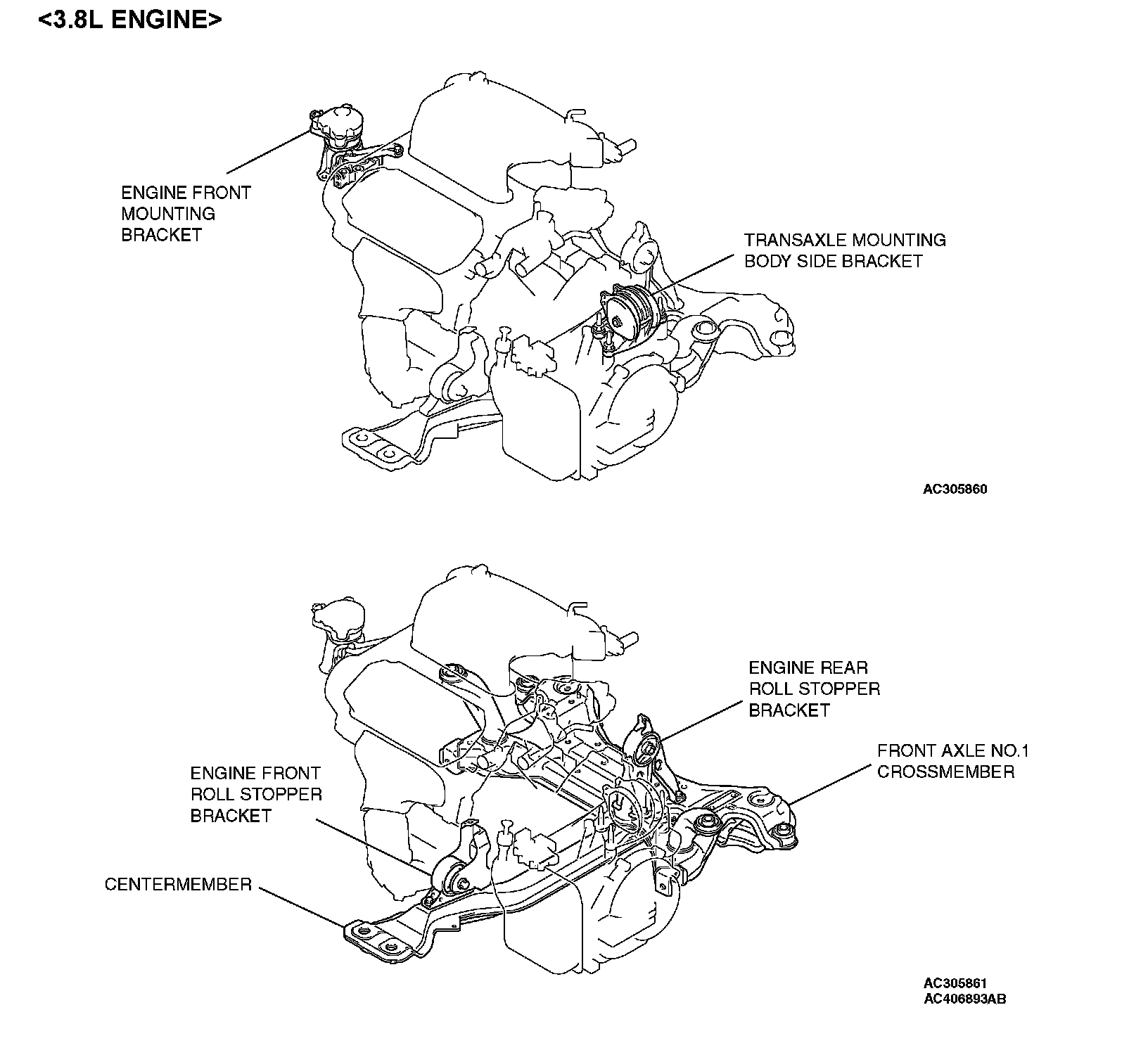 <3.8L ENGINE>

ENGINE FRONT MOUNTING BRACKET

TRANSAXLE MOUNTING BODY SIDE BRACKET

AC305860

ENGINE REAR ROLL STOPPER BRACKET

FRONT AXLE NO.1 CROSSMEMBER

ENGINE FRONT ROLL STOPPER BRACKET

CENTERMEMBER

AC305861
AC406893AB