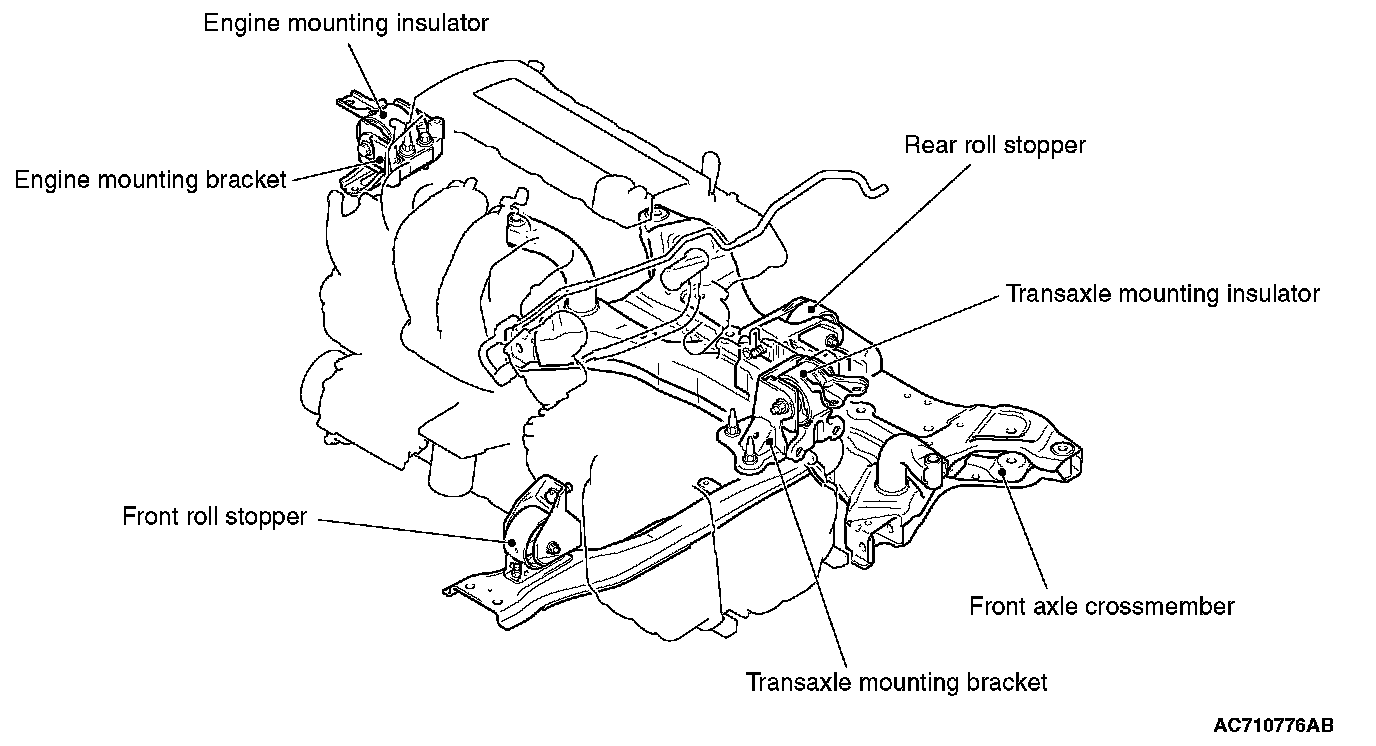 Engine mounting insulator

Engine mounting bracket

Rear roll stopper

Transaxle mounting insulator

Front roll stopper

Front axle crossmember

Transaxle mounting bracket

AC710776AB