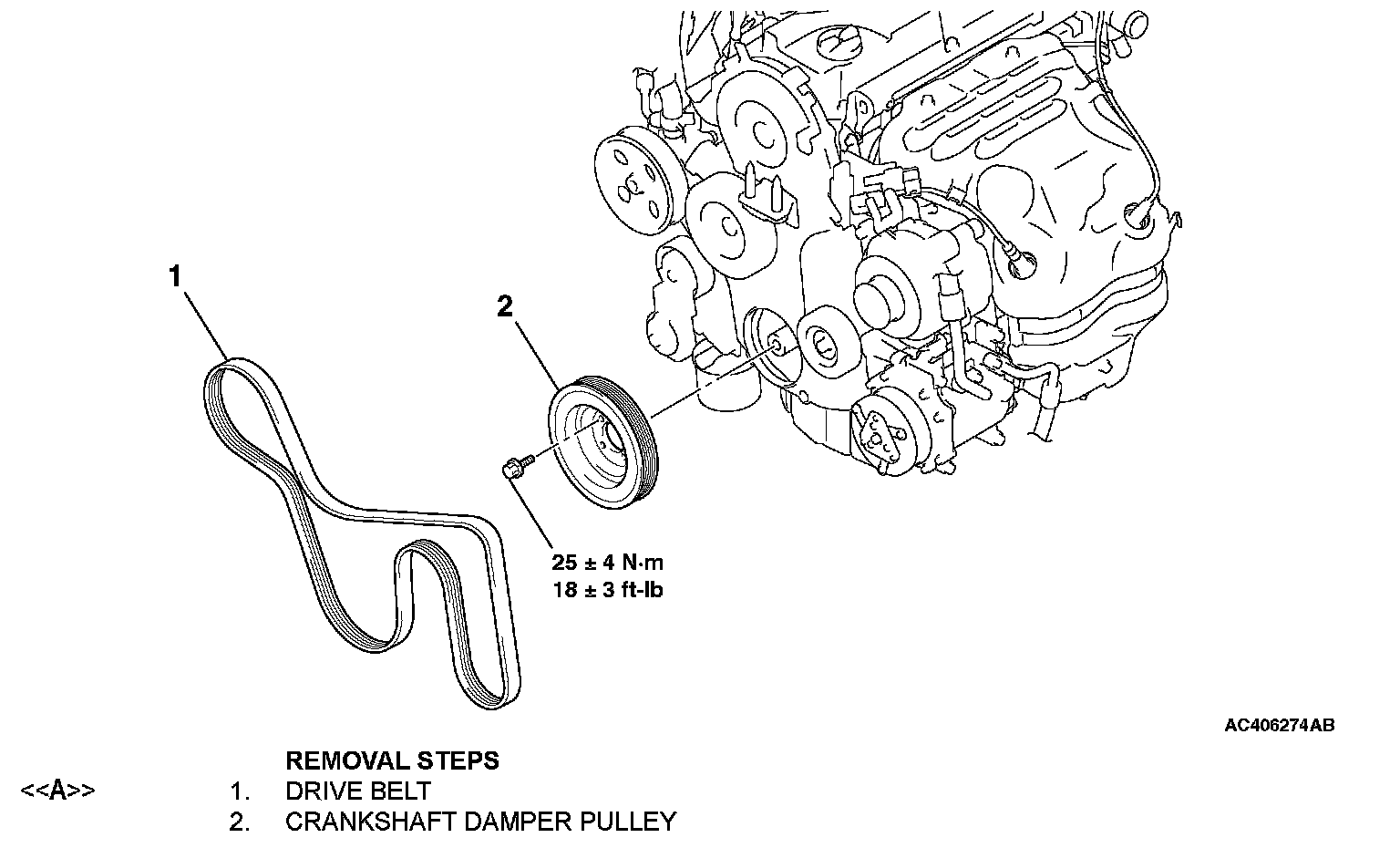 1

2

25 ± 4 N·m
18 ± 3 ft-lb

AC406274AB

REMOVAL STEPS

<<A>> 1. DRIVE BELT
2. CRANKSHAFT DAMPER PULLEY