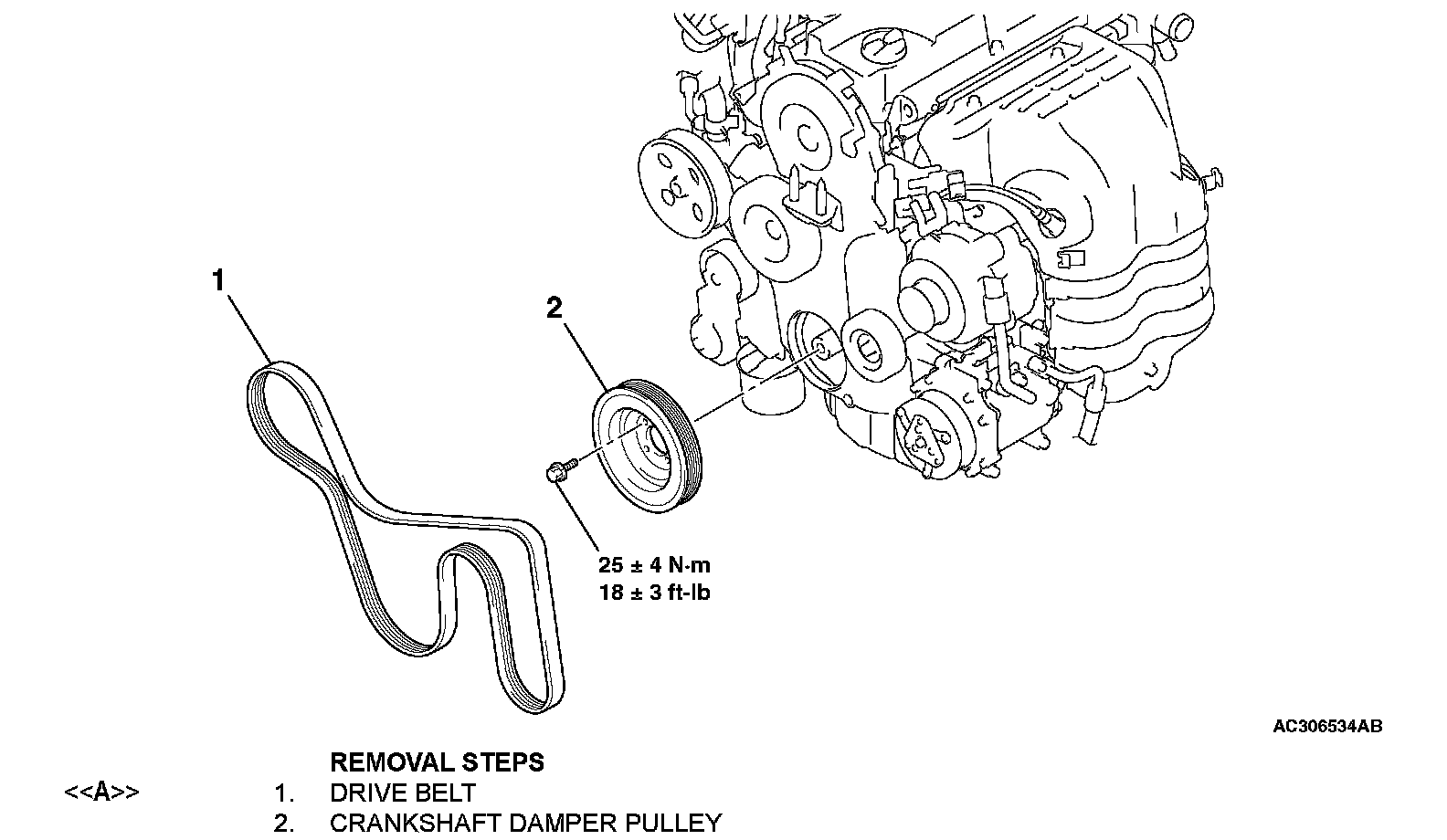 1

2

25 ± 4 N·m
18 ± 3 ft-lb

AC306534AB

REMOVAL STEPS
<<A>> 1. DRIVE BELT
2. CRANKSHAFT DAMPER PULLEY