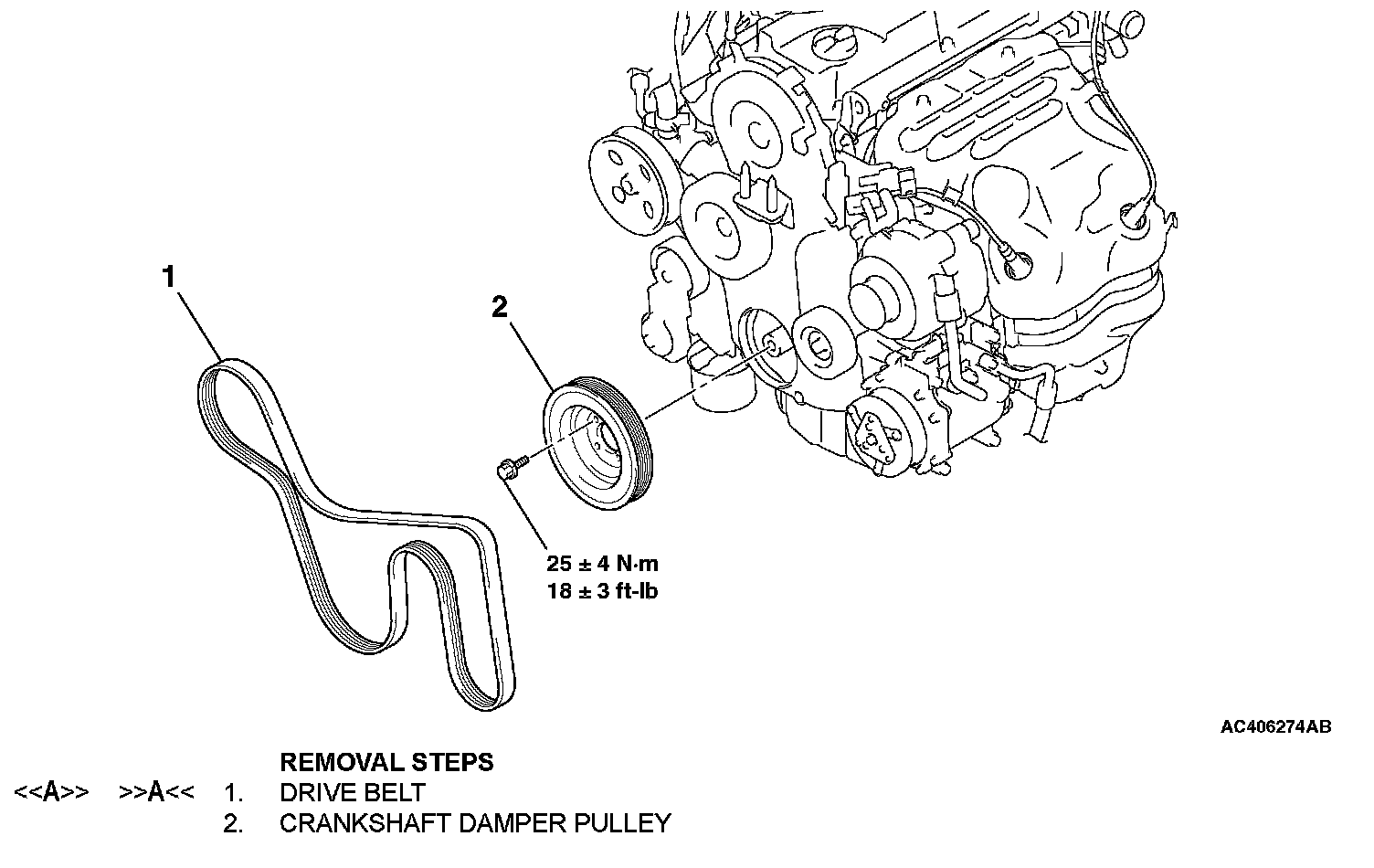 1

2

25 ± 4 N·m
18 ± 3 ft-lb

AC406274AB

REMOVAL STEPS

<<A>> >>A<< 1. DRIVE BELT
2. CRANKSHAFT DAMPER PULLEY