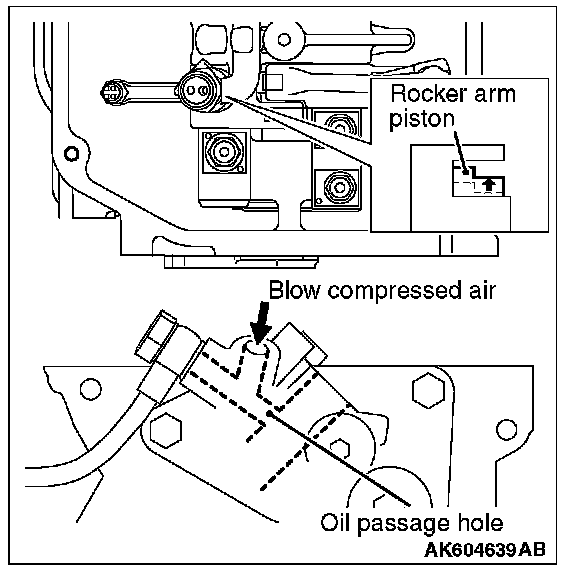 Rocker arm piston

Blow compressed air

Oil passage hole

AK604639AB